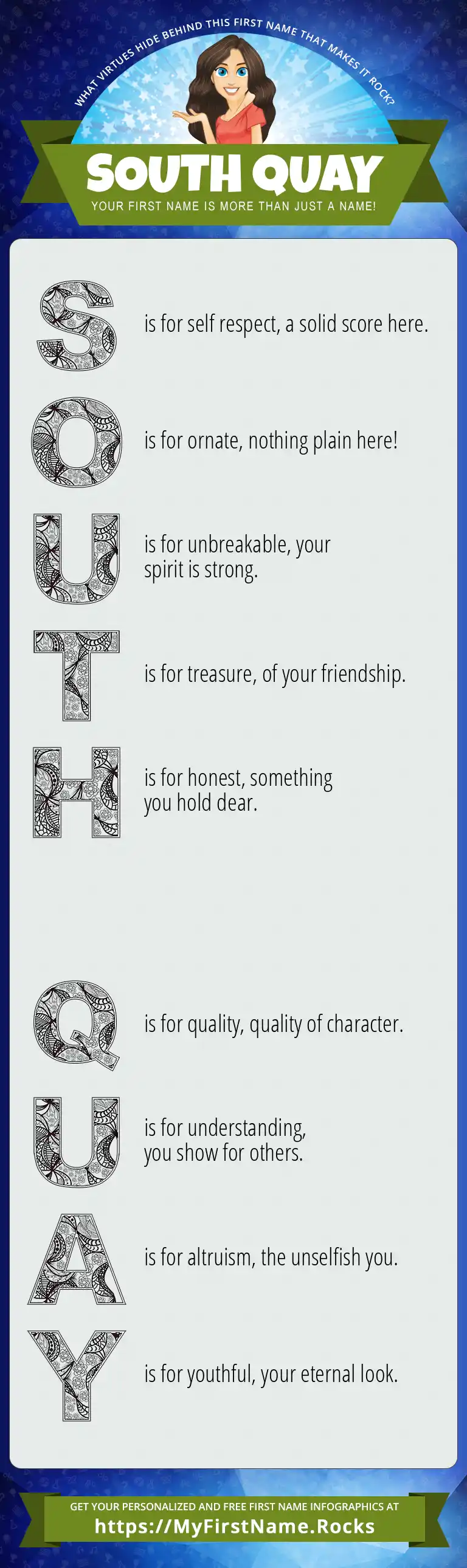 WHAT VIRTUES HIDE BEHIND THIS FIRST NAME THAT MAKES IT ROCK?

SOUTH QUAY

YOUR FIRST NAME IS MORE THAN JUST A NAME!

S is for self respect, a solid score here.

O is for ornate, nothing plain here!

U is for unbreakable, your spirit is strong.

T is for treasure, of your friendship.

H is for honest, something you hold dear.

Q is for quality, quality of character.

U is for understanding, you show for others.

A is for altruism, the unselfish you.

Y is for youthful, your eternal look.

GET YOUR PERSONALIZED AND FREE FIRST NAME INFOGRAPHICS AT
https://MyFirstName.Rocks