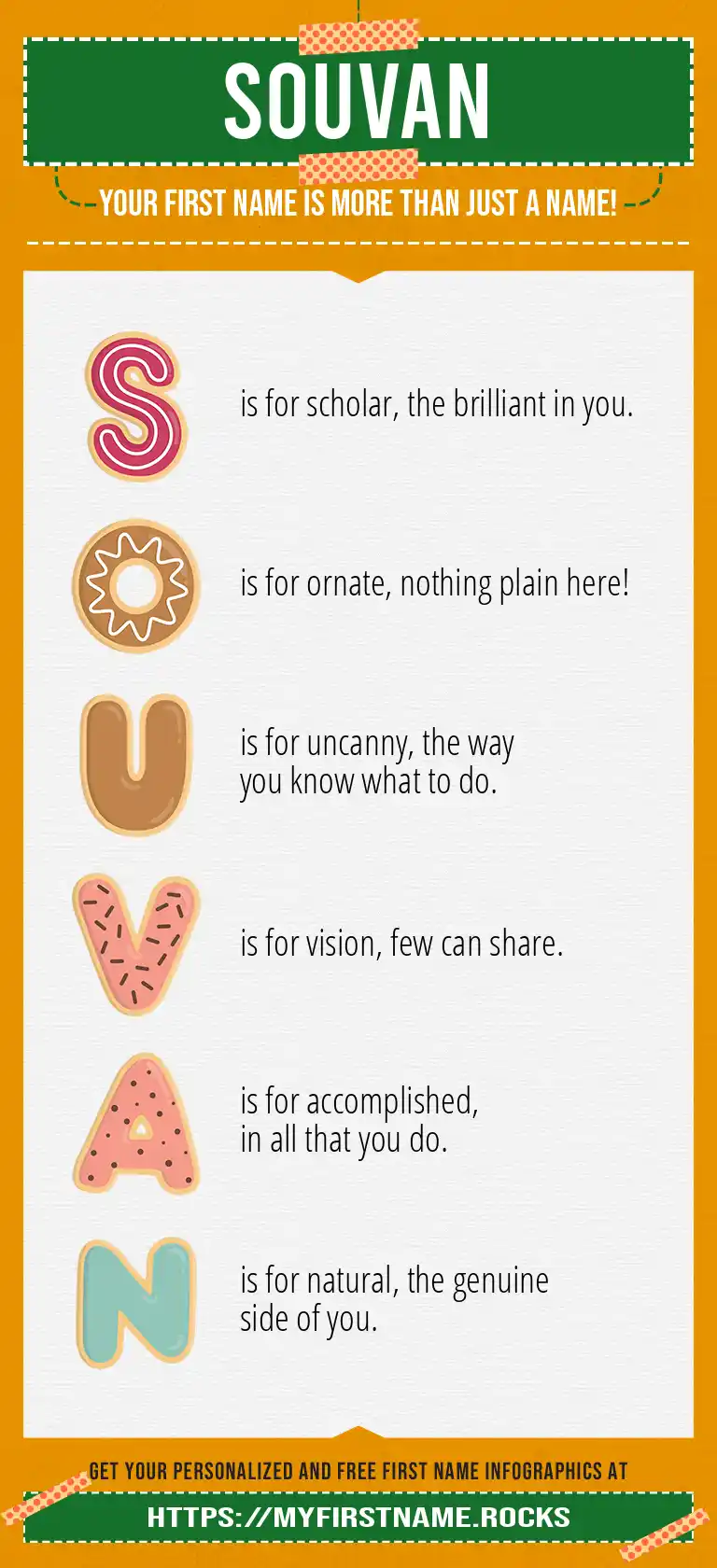 SOUVAN

YOUR FIRST NAME IS MORE THAN JUST A NAME!

S is for scholar, the brilliant in you.

O is for ornate, nothing plain here!

U is for uncanny, the way you know what to do.

V is for vision, few can share.

A is for accomplished, in all that you do.

N is for natural, the genuine side of you.

GET YOUR PERSONALIZED AND FREE FIRST NAME INFOGRAPHICS AT

HTTPS://MYFIRSTNAME.ROCKS