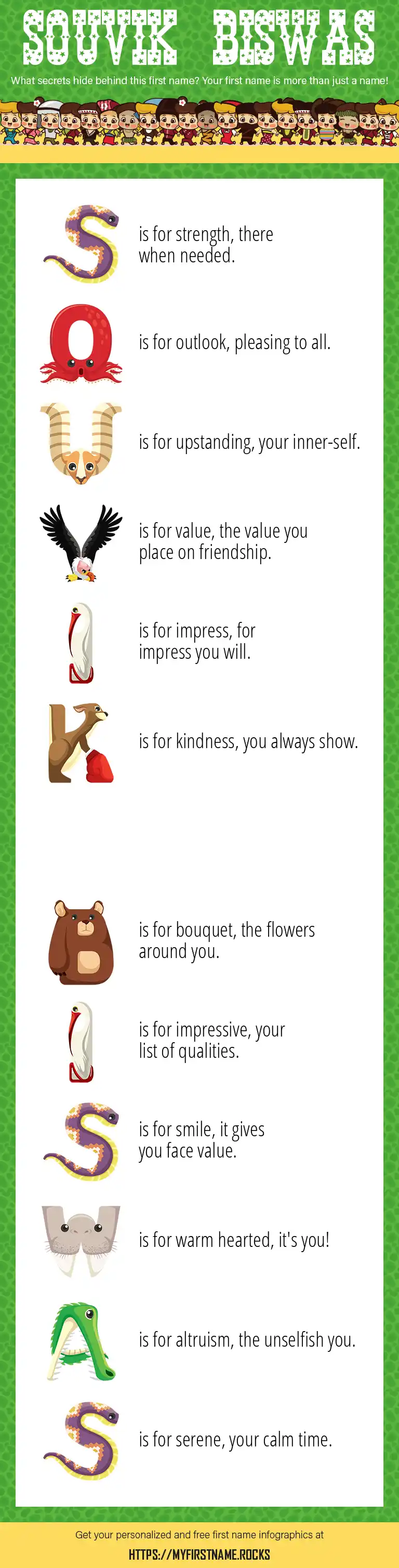 SOUVIK BISWAS

What secrets hide behind this first name? Your first name is more than just a name!

S is for strength, there when needed.

O is for outlook, pleasing to all.

U is for upstanding, your inner-self.

V is for value, the value you place on friendship.

I is for impress, for impress you will.

K is for kindness, you always show.

B is for bouquet, the flowers around you.

I is for impressive, your list of qualities.

S is for smile, it gives you face value.

W is for warm hearted, it's you!

A is for altruism, the unselfish you.

S is for serene, your calm time.

Get your personalized and free first name infographics at

HTTPS://MYFIRSTNAME.ROCKS