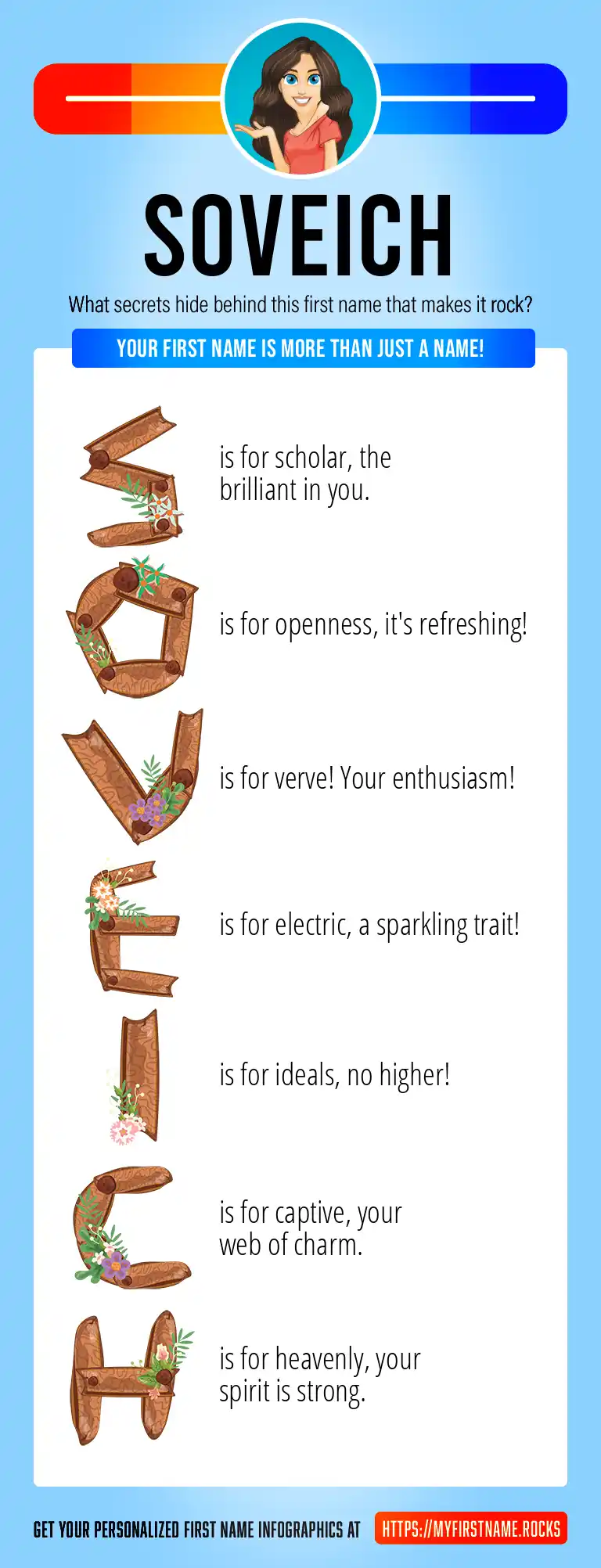 SOVEICH

What secrets hide behind this first name that makes it rock?

YOUR FIRST NAME IS MORE THAN JUST A NAME!

S is for scholar, the brilliant in you.

O is for openness, it's refreshing!

V is for verve! Your enthusiasm!

E is for electric, a sparkling trait!

I is for ideals, no higher!

C is for captive, your web of charm.

H is for heavenly, your spirit is strong.

GET YOUR PERSONALIZED FIRST NAME INFOGRAPHICS AT HTTPS://MYFIRSTNAME.ROCKS