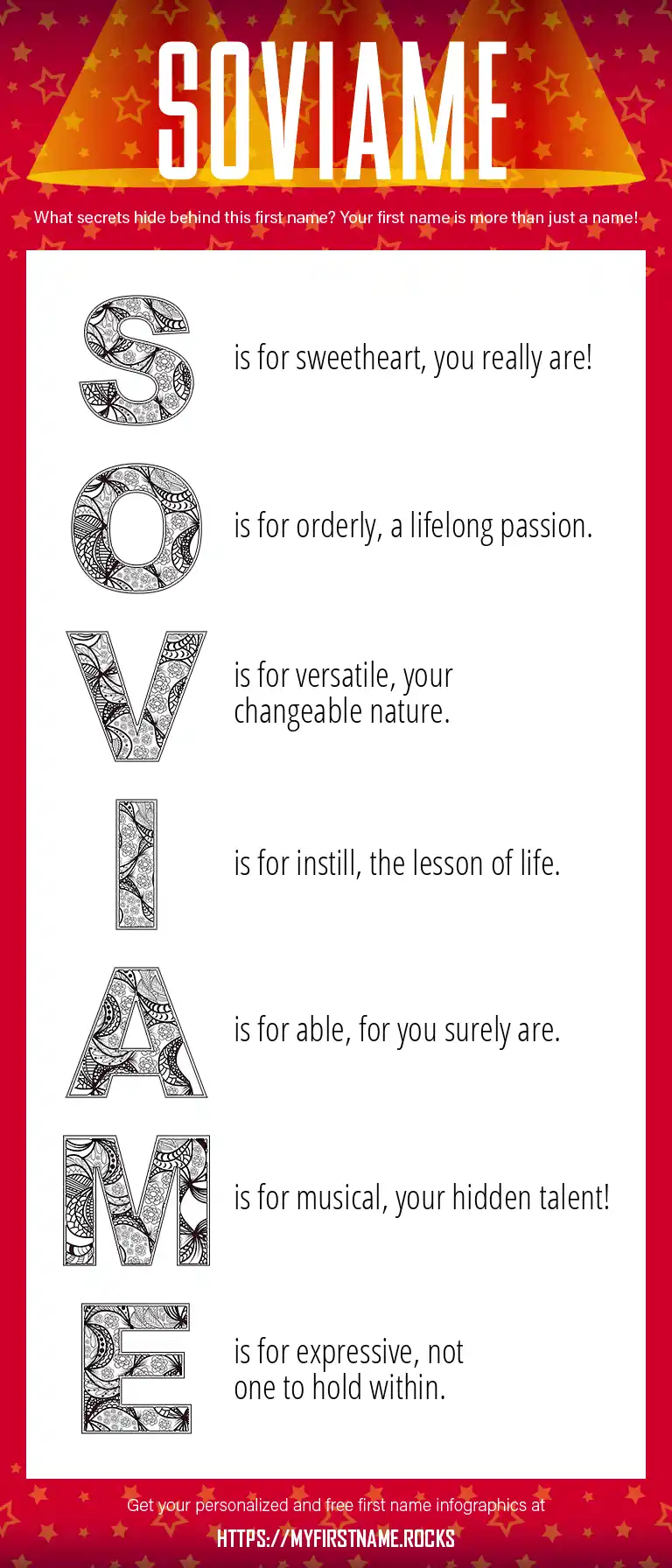 SOVIAME

What secrets hide behind this first name? Your first name is more than just a name!

S is for sweetheart, you really are!

O is for orderly, a lifelong passion.

V is for versatile, your changeable nature.

I is for instill, the lesson of life.

A is for able, for you surely are.

M is for musical, your hidden talent!

E is for expressive, not one to hold within.

Get your personalized and free first name infographics at

HTTPS://MYFIRSTNAME.ROCKS