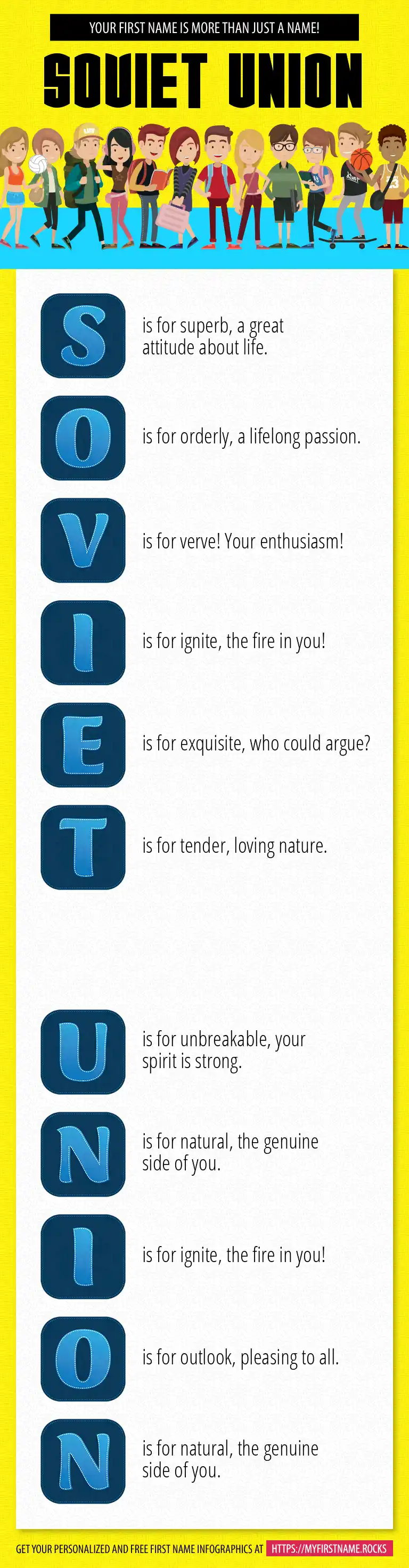 YOUR FIRST NAME IS MORE THAN JUST A NAME!

SOVIET UNION

S is for superb, a great attitude about life.

O is for orderly, a lifelong passion.

V is for verve! Your enthusiasm!

I is for ignite, the fire in you!

E is for exquisite, who could argue?

T is for tender, loving nature.

U is for unbreakable, your spirit is strong.

N is for natural, the genuine side of you.

I is for ignite, the fire in you!

O is for outlook, pleasing to all.

N is for natural, the genuine side of you.

GET YOUR PERSONALIZED AND FREE FIRST NAME INFOGRAPHICS AT HTTPS://MYFIRSTNAME.ROCKS