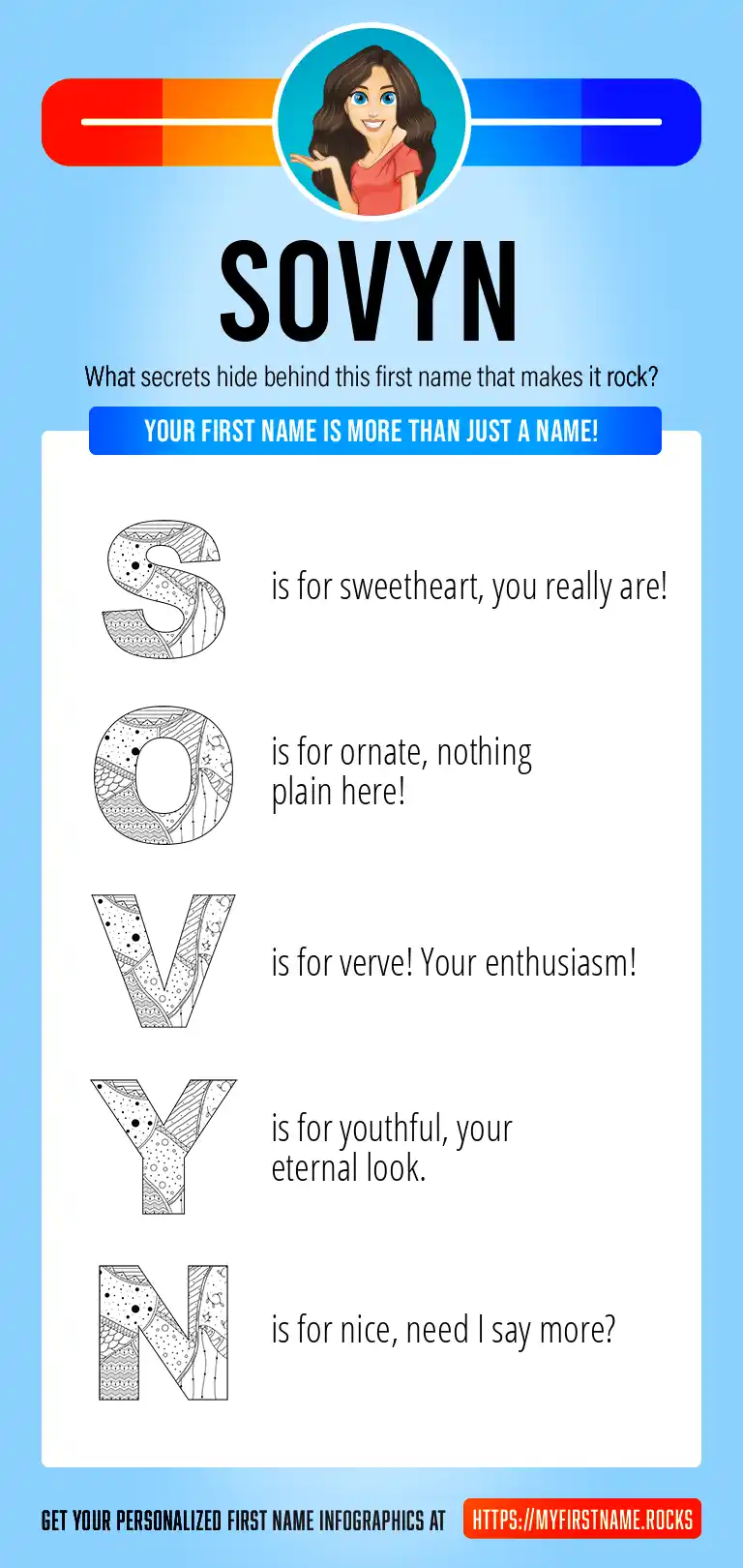 SOVYN

What secrets hide behind this first name that makes it rock?

YOUR FIRST NAME IS MORE THAN JUST A NAME!

S is for sweetheart, you really are!

O is for ornate, nothing plain here!

V is for verve! Your enthusiasm!

Y is for youthful, your eternal look.

N is for nice, need I say more?

GET YOUR PERSONALIZED FIRST NAME INFOGRAPHICS AT HTTPS://MYFIRSTNAME.ROCKS