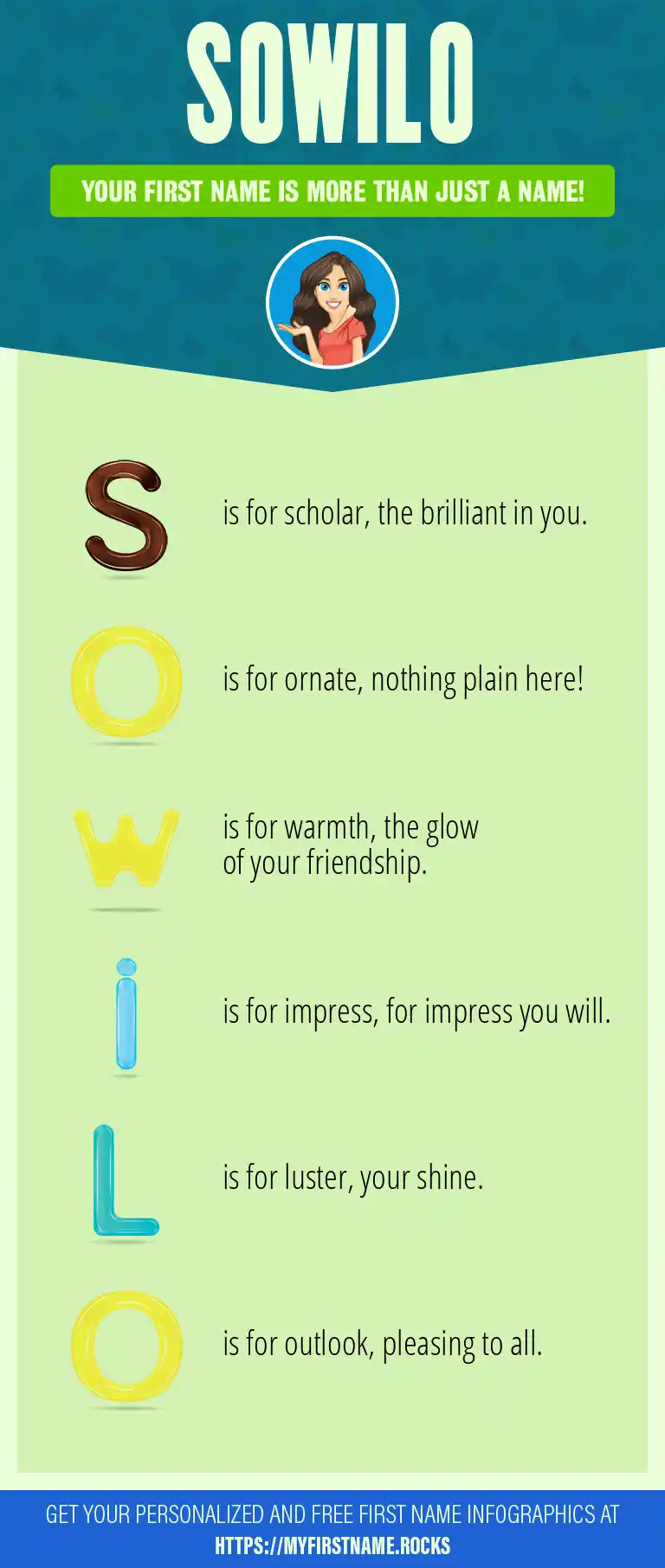 SOWILO

YOUR FIRST NAME IS MORE THAN JUST A NAME!

S is for scholar, the brilliant in you.

O is for ornate, nothing plain here!

W is for warmth, the glow of your friendship.

i is for impress, for impress you will.

L is for luster, your shine.

O is for outlook, pleasing to all.

GET YOUR PERSONALIZED AND FREE FIRST NAME INFOGRAPHICS AT HTTPS://MYFIRSTNAME.ROCKS