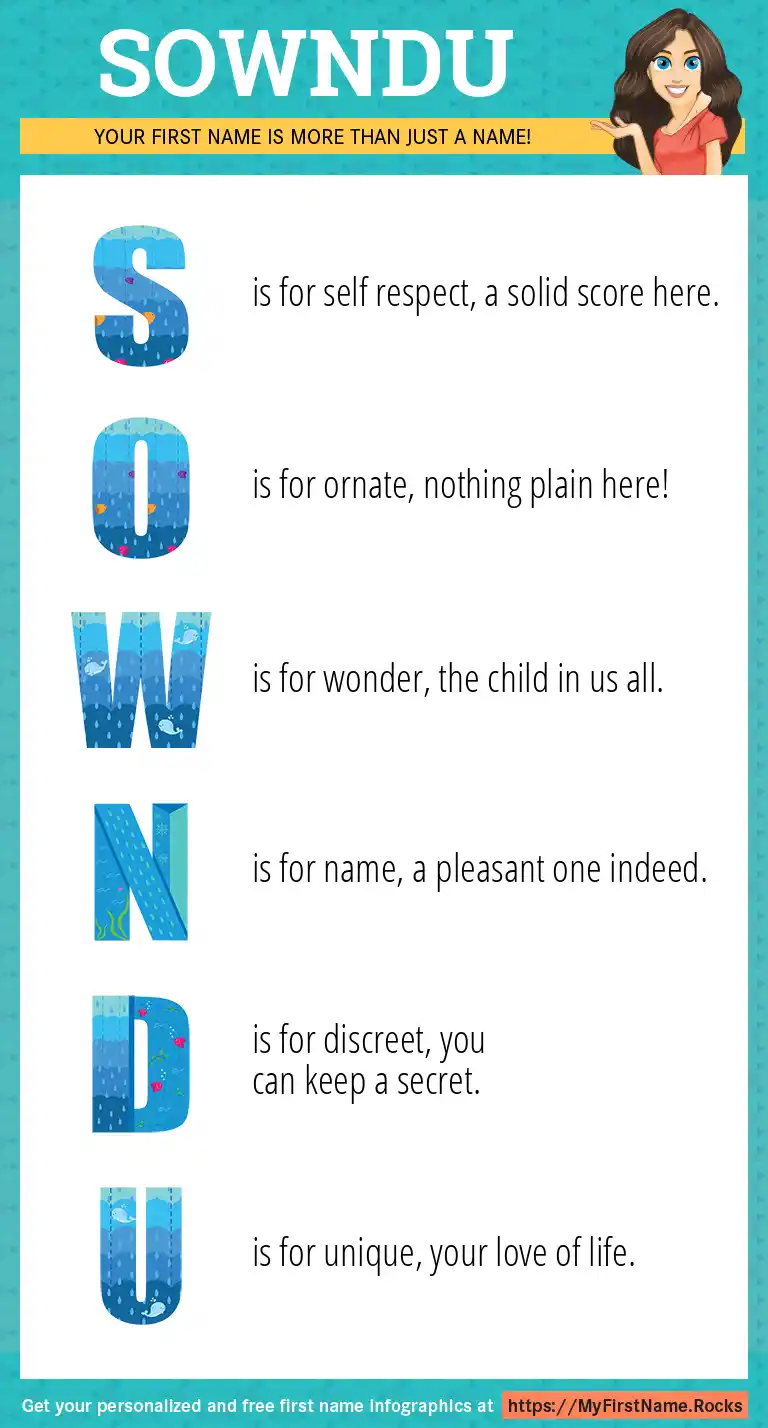 SOWNDU

YOUR FIRST NAME IS MORE THAN JUST A NAME!

S is for self respect, a solid score here.

O is for ornate, nothing plain here!

W is for wonder, the child in us all.

N is for name, a pleasant one indeed.

D is for discreet, you can keep a secret.

U is for unique, your love of life.

Get your personalized and free first name infographics at https://MyFirstName.Rocks