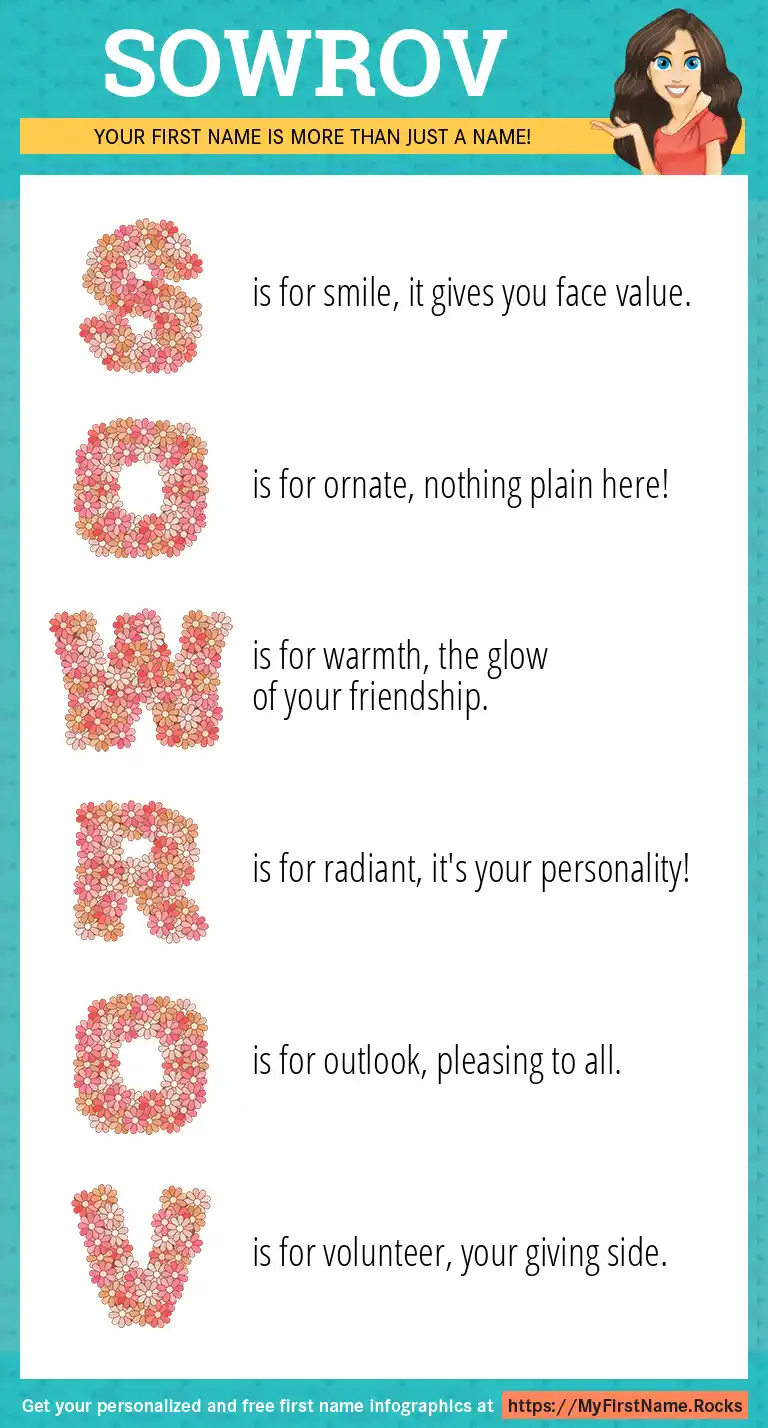 SOWROV

YOUR FIRST NAME IS MORE THAN JUST A NAME!

S is for smile, it gives you face value.

O is for ornate, nothing plain here!

W is for warmth, the glow of your friendship.

R is for radiant, it's your personality!

O is for outlook, pleasing to all.

V is for volunteer, your giving side.

Get your personalized and free first name infographics at https://MyFirstName.Rocks