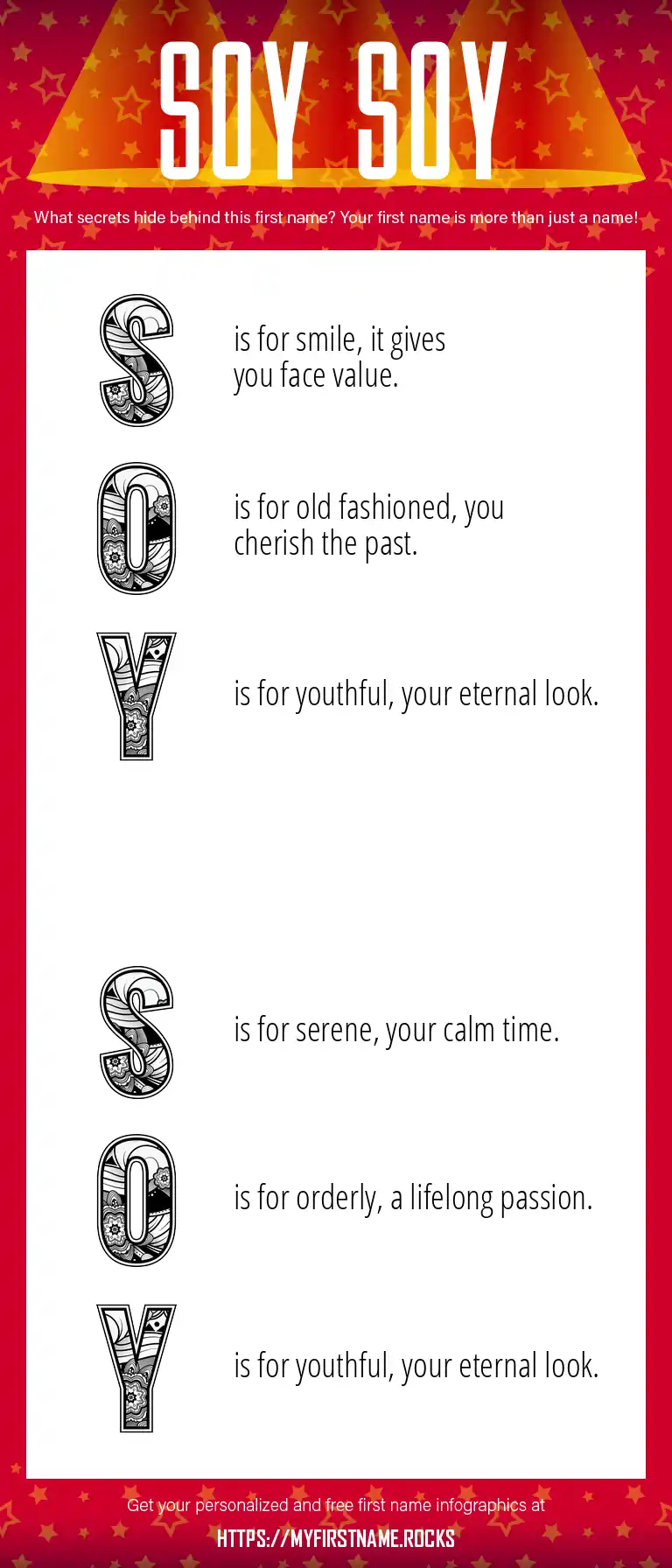 SOY SOY

What secrets hide behind this first name? Your first name is more than just a name!

S is for smile, it gives you face value.

O is for old fashioned, you cherish the past.

Y is for youthful, your eternal look.

S is for serene, your calm time.

O is for orderly, a lifelong passion.

Y is for youthful, your eternal look.

Get your personalized and free first name infographics at

HTTPS://MYFIRSTNAME.ROCKS