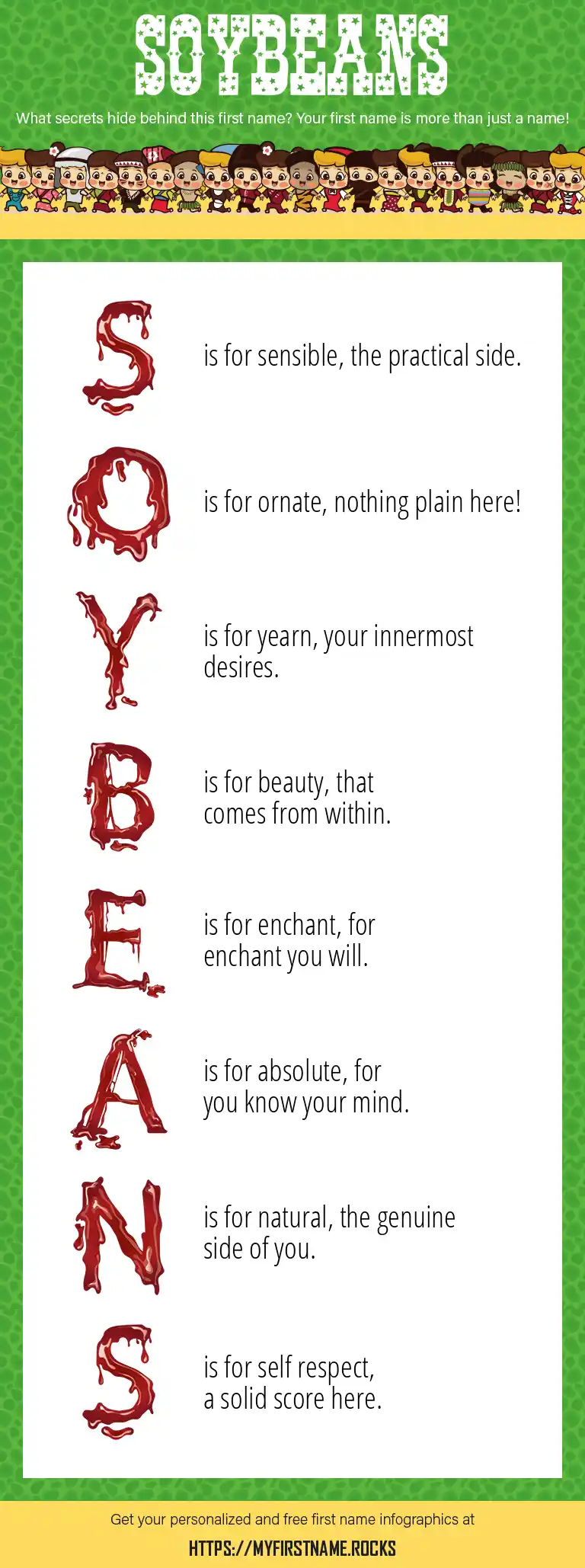 SOYBEANS

What secrets hide behind this first name? Your first name is more than just a name!

S is for sensible, the practical side.

O is for ornate, nothing plain here!

Y is for yearn, your innermost desires.

B is for beauty, that comes from within.

E is for enchant, for enchant you will.

A is for absolute, for you know your mind.

N is for natural, the genuine side of you.

S is for self respect, a solid score here.

Get your personalized and free first name infographics at

HTTPS://MYFIRSTNAME.ROCKS