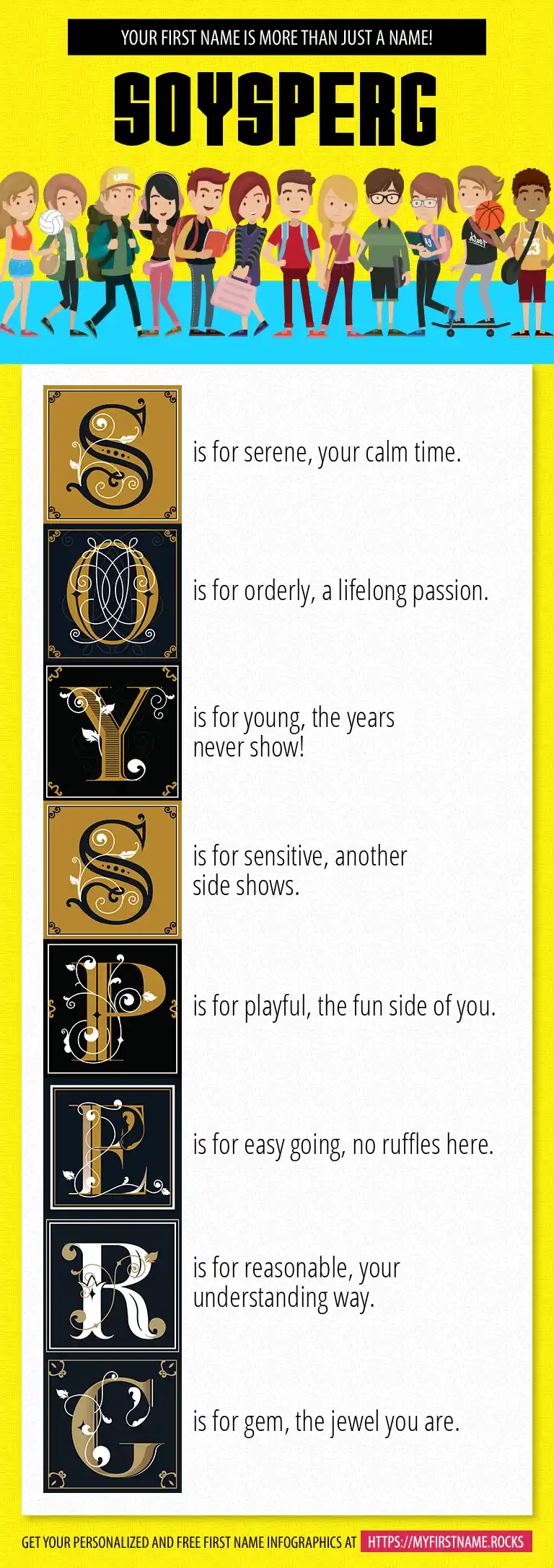 YOUR FIRST NAME IS MORE THAN JUST A NAME!

SOYSPERG

S is for serene, your calm time.

O is for orderly, a lifelong passion.

Y is for young, the years never show!

S is for sensitive, another side shows.

P is for playful, the fun side of you.

E is for easy going, no ruffles here.

R is for reasonable, your understanding way.

G is for gem, the jewel you are.

GET YOUR PERSONALIZED AND FREE FIRST NAME INFOGRAPHICS AT HTTPS://MYFIRSTNAME.ROCKS