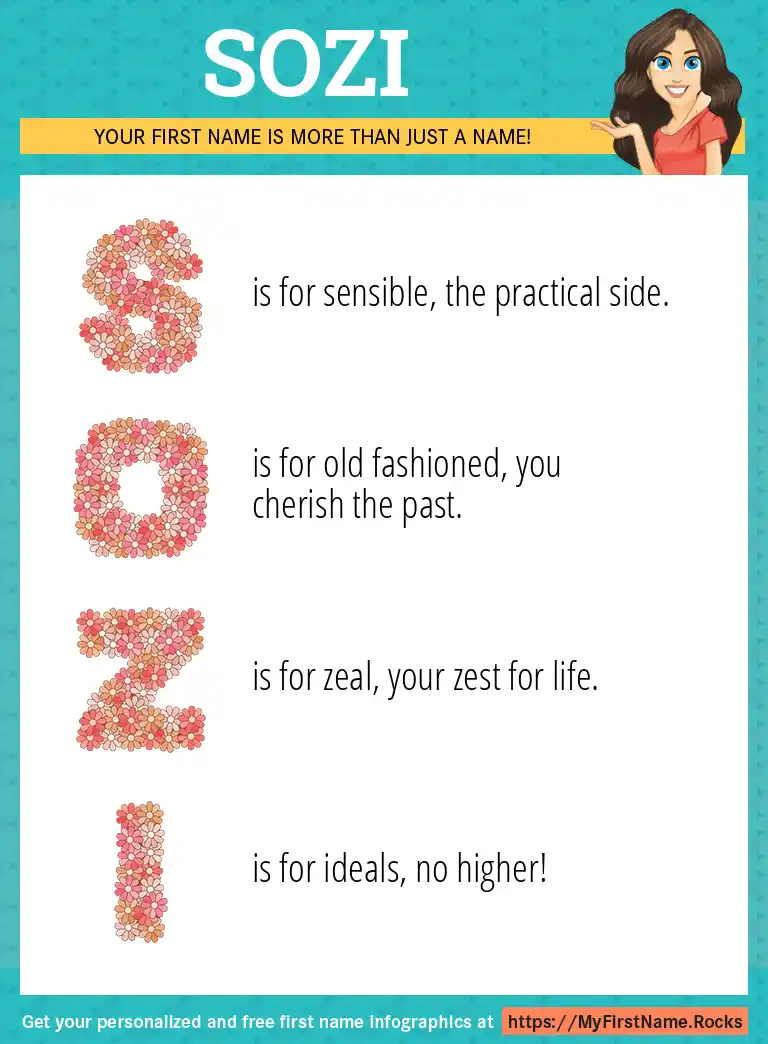 SOZI

YOUR FIRST NAME IS MORE THAN JUST A NAME!

S is for sensible, the practical side.

O is for old fashioned, you cherish the past.

Z is for zeal, your zest for life.

I is for ideals, no higher!

Get your personalized and free first name infographics at https://MyFirstName.Rocks