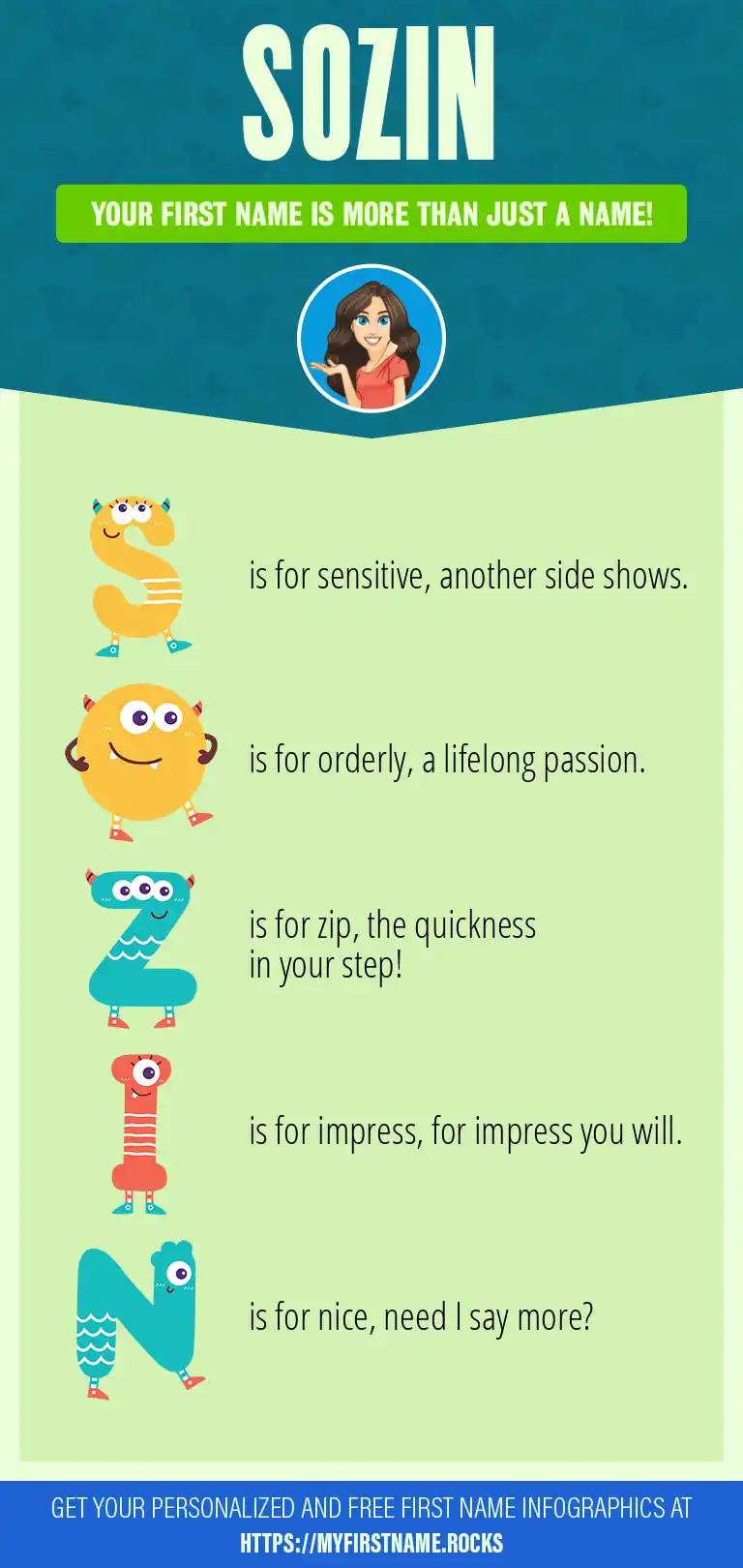 SOZIN

YOUR FIRST NAME IS MORE THAN JUST A NAME!

S is for sensitive, another side shows.

O is for orderly, a lifelong passion.

Z is for zip, the quickness in your step!

I is for impress, for impress you will.

N is for nice, need I say more?

GET YOUR PERSONALIZED AND FREE FIRST NAME INFOGRAPHICS AT HTTPS://MYFIRSTNAME.ROCKS