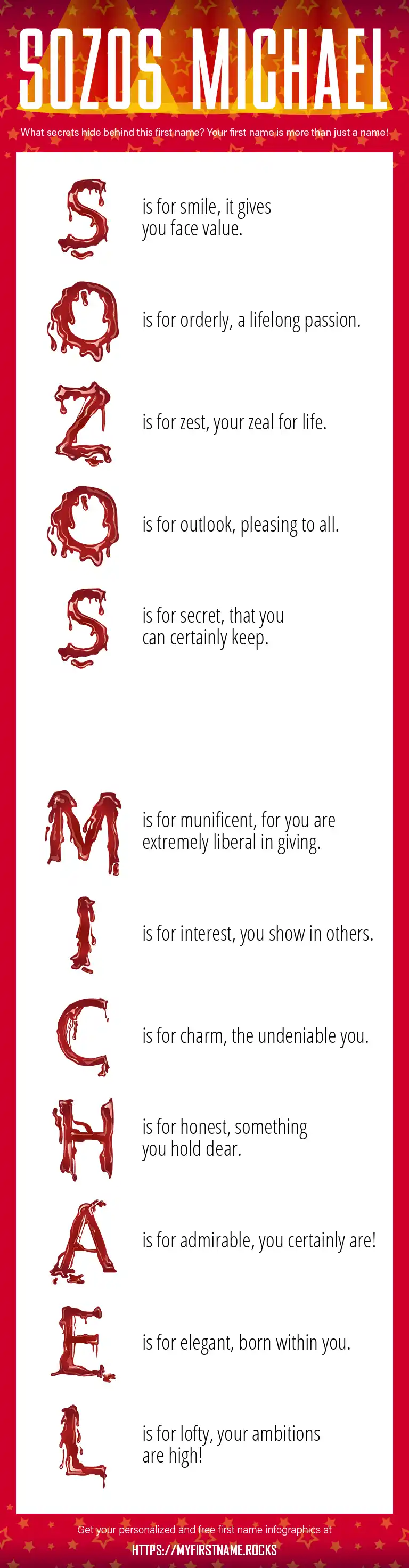 SOZOS MICHAEL

What secrets hide behind this first name? Your first name is more than just a name!

S is for smile, it gives you face value.

O is for orderly, a lifelong passion.

Z is for zest, your zeal for life.

O is for outlook, pleasing to all.

S is for secret, that you can certainly keep.

M is for munificent, for you are extremely liberal in giving.

I is for interest, you show in others.

C is for charm, the undeniable you.

H is for honest, something you hold dear.

A is for admirable, you certainly are!

E is for elegant, born within you.

L is for lofty, your ambitions are high!

Get your personalized and free first name infographics at

HTTPS://MYFIRSTNAME.ROCKS