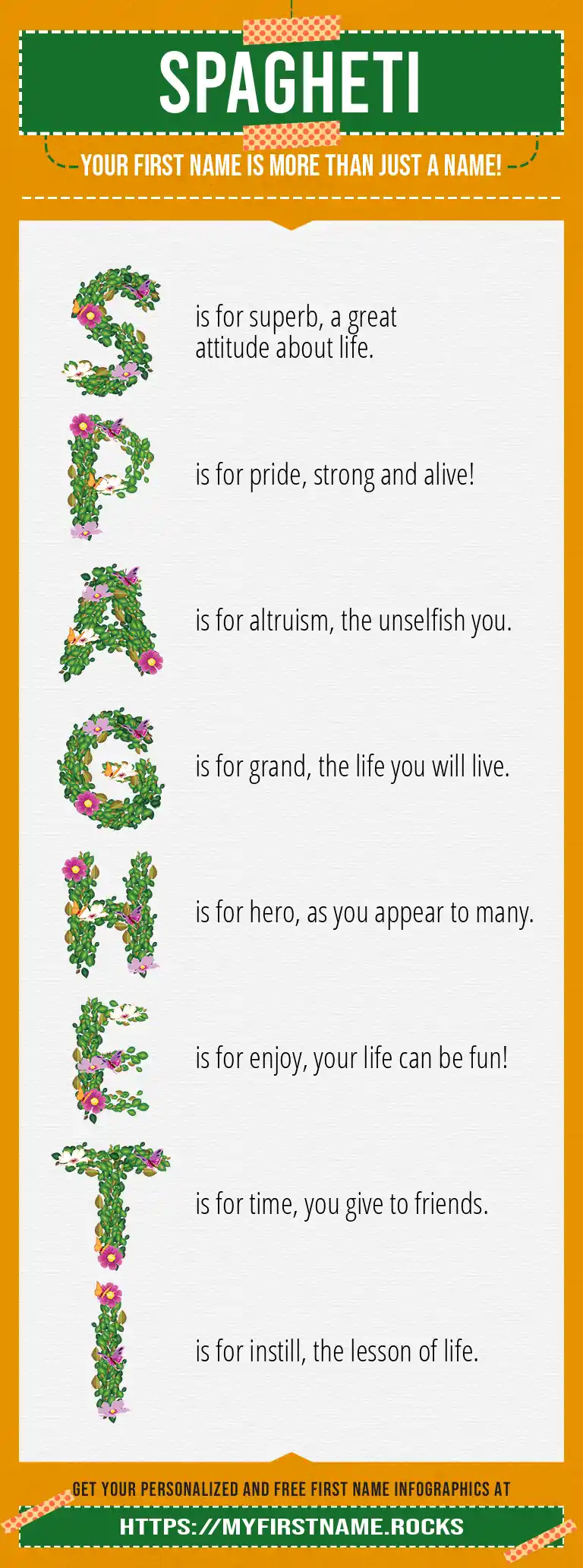 SPAGHETI

YOUR FIRST NAME IS MORE THAN JUST A NAME!

S is for superb, a great attitude about life.

P is for pride, strong and alive!

A is for altruism, the unselfish you.

G is for grand, the life you will live.

H is for hero, as you appear to many.

E is for enjoy, your life can be fun!

T is for time, you give to friends.

I is for instill, the lesson of life.

GET YOUR PERSONALIZED AND FREE FIRST NAME INFOGRAPHICS AT

HTTPS://MYFIRSTNAME.ROCKS