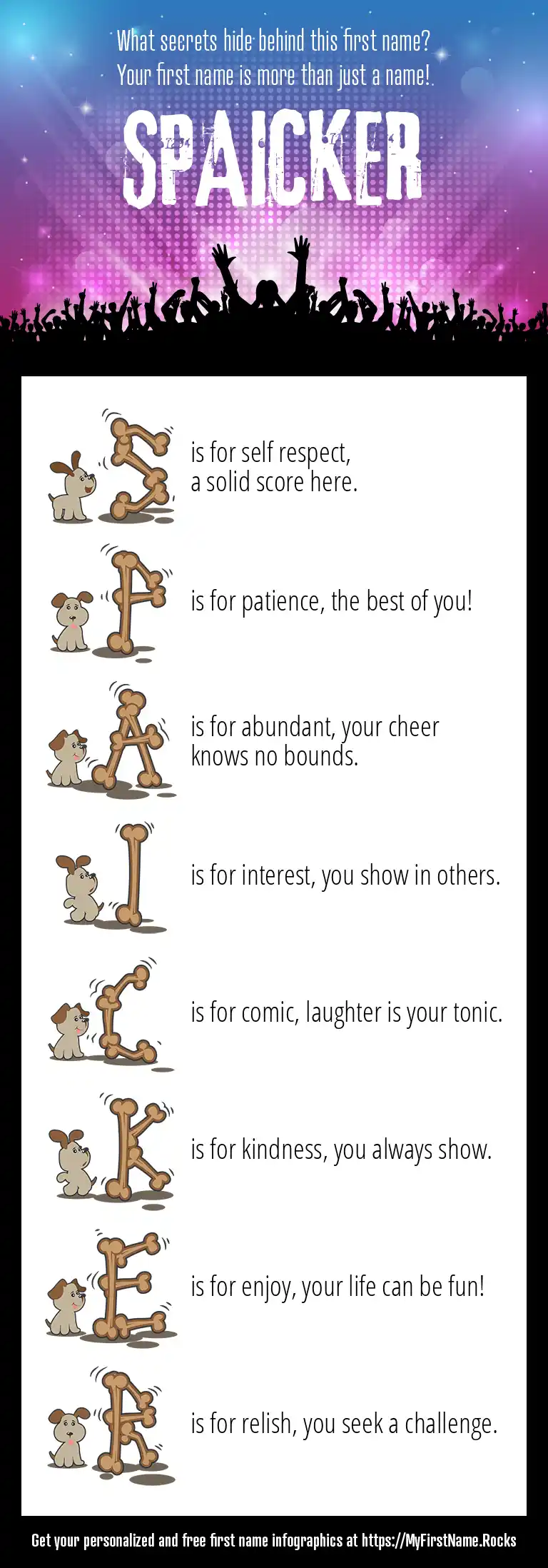 What secrets hide behind this first name?
Your first name is more than just a name!

SPAICKER

S is for self respect, a solid score here.

P is for patience, the best of you!

A is for abundant, your cheer knows no bounds.

I is for interest, you show in others.

C is for comic, laughter is your tonic.

K is for kindness, you always show.

E is for enjoy, your life can be fun!

R is for relish, you seek a challenge.

Get your personalized and free first name infographics at https://MyFirstName.Rocks