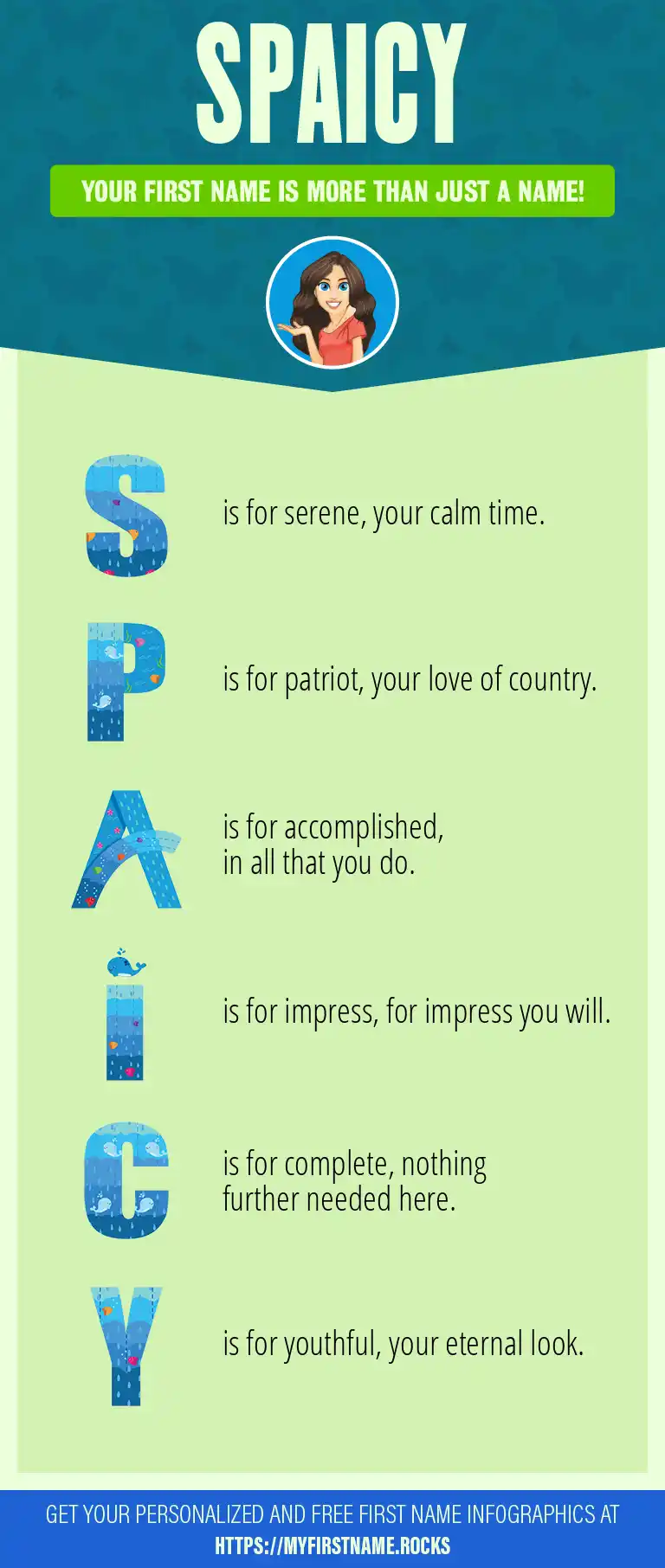 SPAICY

YOUR FIRST NAME IS MORE THAN JUST A NAME!

S is for serene, your calm time.

P is for patriot, your love of country.

A is for accomplished, in all that you do.

I is for impress, for impress you will.

C is for complete, nothing further needed here.

Y is for youthful, your eternal look.

GET YOUR PERSONALIZED AND FREE FIRST NAME INFOGRAPHICS AT HTTPS://MYFIRSTNAME.ROCKS