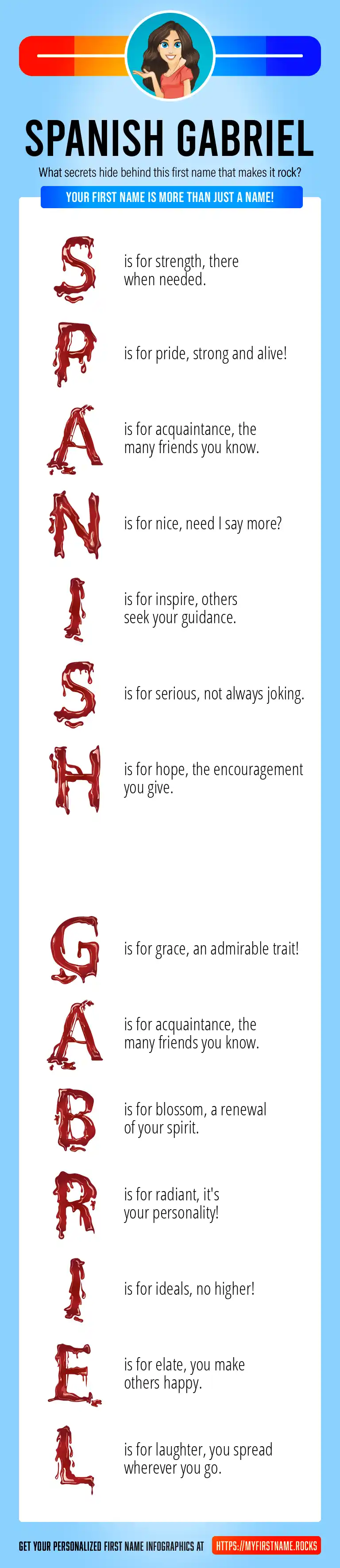 SPANISH GABRIEL

What secrets hide behind this first name that makes it rock?

YOUR FIRST NAME IS MORE THAN JUST A NAME!

S is for strength, there when needed.

P is for pride, strong and alive!

A is for acquaintance, the many friends you know.

N is for nice, need I say more?

I is for inspire, others seek your guidance.

S is for serious, not always joking.

H is for hope, the encouragement you give.

G is for grace, an admirable trait!

A is for acquaintance, the many friends you know.

B is for blossom, a renewal of your spirit.

R is for radiant, it's your personality!

I is for ideals, no higher!

E is for elate, you make others happy.

L is for laughter, you spread wherever you go.

GET YOUR PERSONALIZED FIRST NAME INFOGRAPHICS AT HTTPS://MYFIRSTNAME.ROCKS