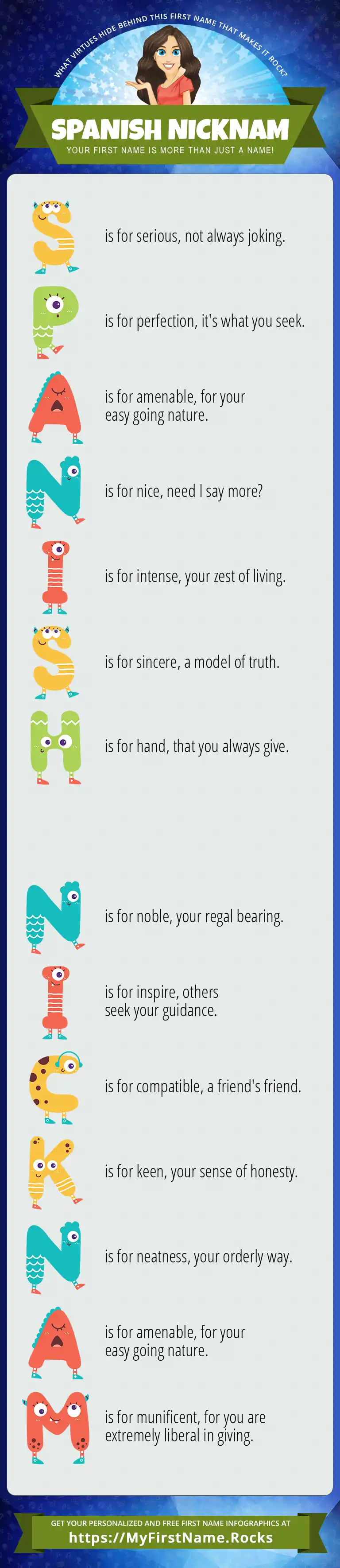 WHAT VIRTUES HIDE BEHIND THIS FIRST NAME THAT MAKES IT ROCK?

SPANISH NICKNAM

YOUR FIRST NAME IS MORE THAN JUST A NAME!

S is for serious, not always joking.

P is for perfection, it's what you seek.

A is for amenable, for your easy going nature.

N is for nice, need I say more?

I is for intense, your zest of living.

S is for sincere, a model of truth.

H is for hand, that you always give.

N is for noble, your regal bearing.

I is for inspire, others seek your guidance.

C is for compatible, a friend's friend.

K is for keen, your sense of honesty.

N is for neatness, your orderly way.

A is for amenable, for your easy going nature.

M is for munificent, for you are extremely liberal in giving.

GET YOUR PERSONALIZED AND FREE FIRST NAME INFOGRAPHICS AT
https://MyFirstName.Rocks