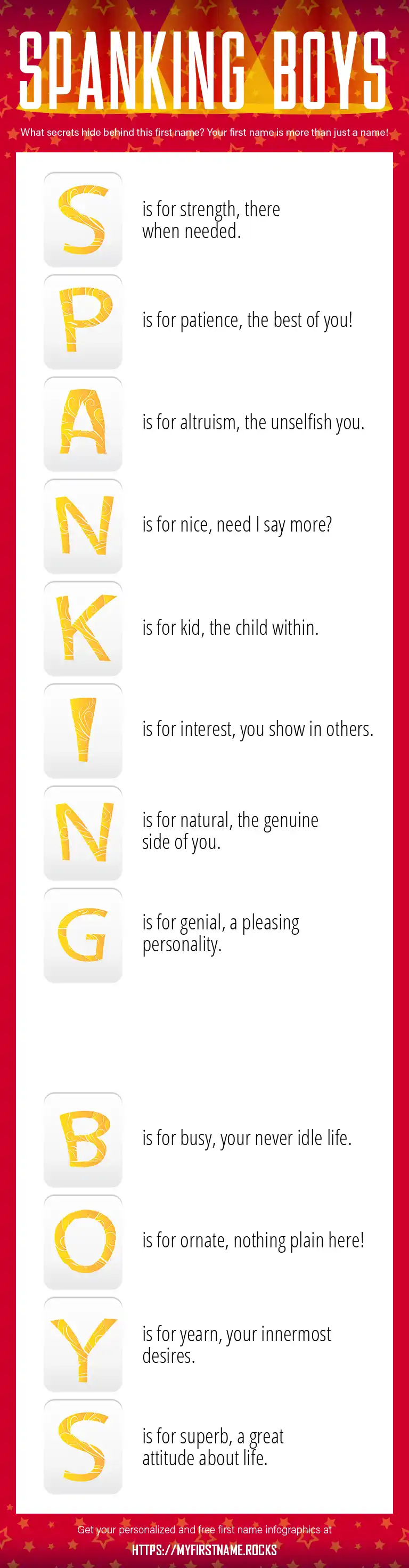 SPANKING BOYS

What secrets hide behind this first name? Your first name is more than just a name!

S is for strength, there when needed.

P is for patience, the best of you!

A is for altruism, the unselfish you.

N is for nice, need I say more?

K is for kid, the child within.

I is for interest, you show in others.

N is for natural, the genuine side of you.

G is for genial, a pleasing personality.

B is for busy, your never idle life.

O is for ornate, nothing plain here!

Y is for yearn, your innermost desires.

S is for superb, a great attitude about life.

Get your personalized and free first name infographics at

HTTPS://MYFIRSTNAME.ROCKS