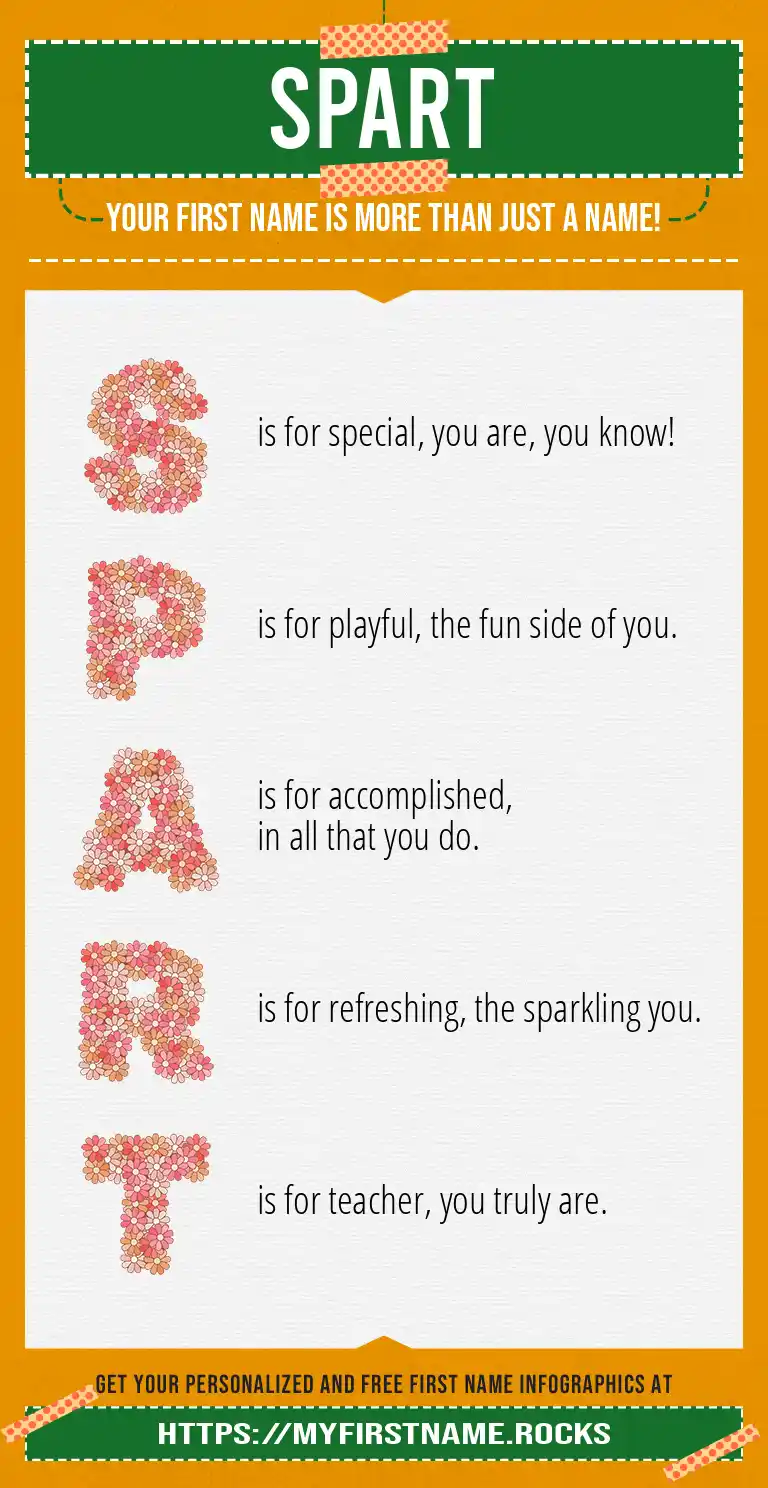 SPART

YOUR FIRST NAME IS MORE THAN JUST A NAME!

S is for special, you are, you know!

P is for playful, the fun side of you.

A is for accomplished, in all that you do.

R is for refreshing, the sparkling you.

T is for teacher, you truly are.

GET YOUR PERSONALIZED AND FREE FIRST NAME INFOGRAPHICS AT

HTTPS://MYFIRSTNAME.ROCKS