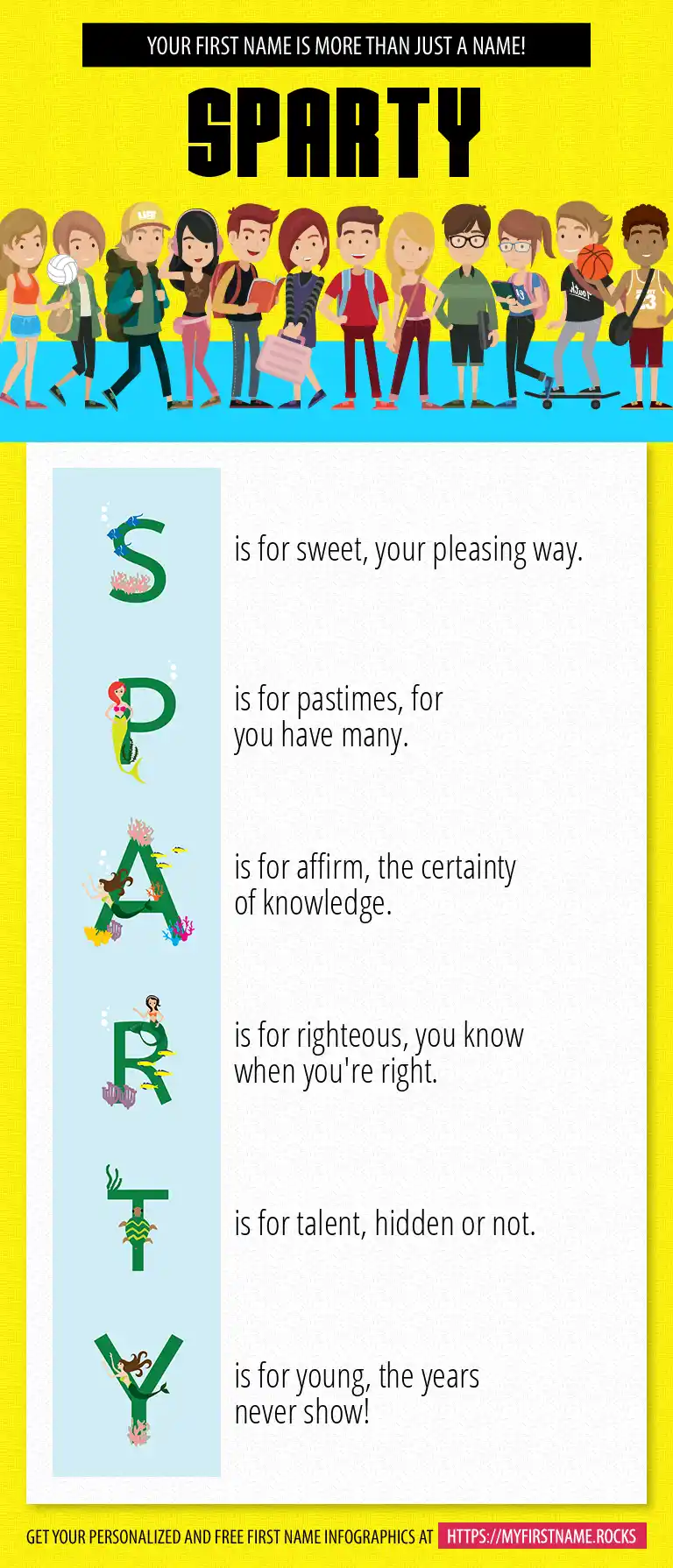 YOUR FIRST NAME IS MORE THAN JUST A NAME!

SPARTY

S is for sweet, your pleasing way.

P is for pastimes, for you have many.

A is for affirm, the certainty of knowledge.

R is for righteous, you know when you're right.

T is for talent, hidden or not.

Y is for young, the years never show!

GET YOUR PERSONALIZED AND FREE FIRST NAME INFOGRAPHICS AT HTTPS://MYFIRSTNAME.ROCKS