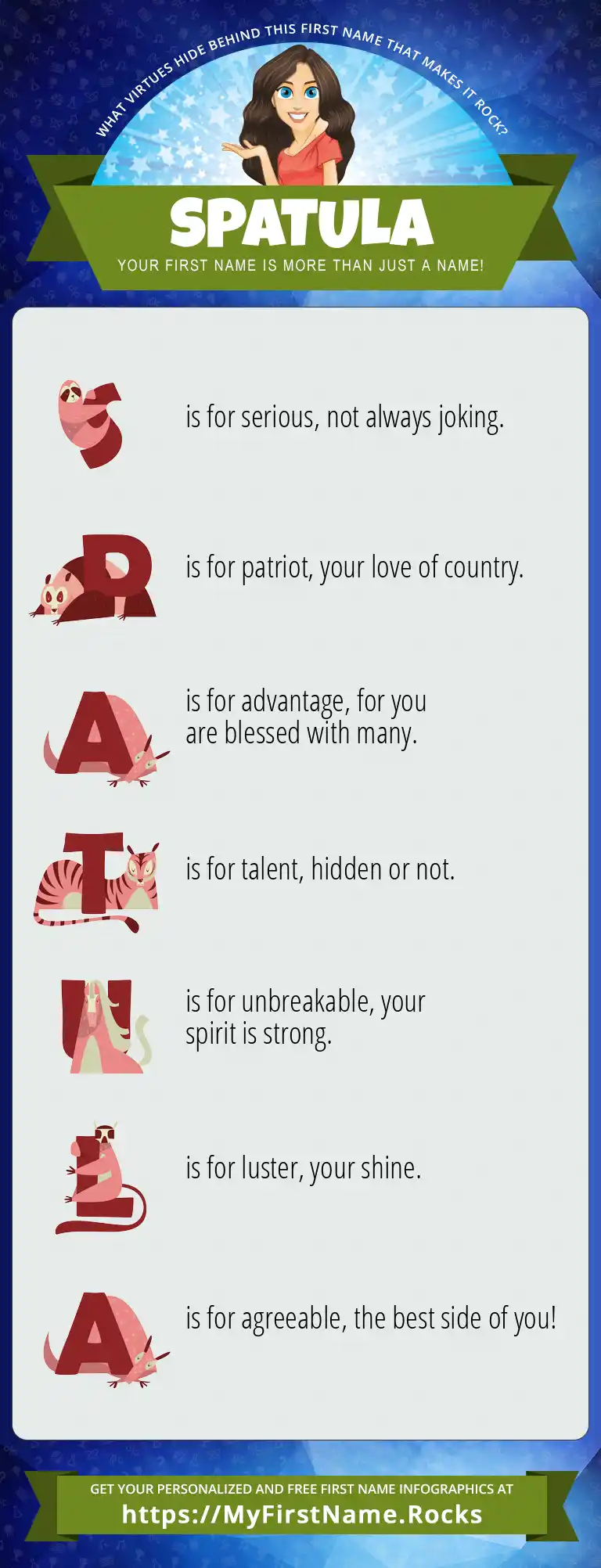 WHAT VIRTUES HIDE BEHIND THIS FIRST NAME THAT MAKES IT ROCK?

SPATULA

YOUR FIRST NAME IS MORE THAN JUST A NAME!

S is for serious, not always joking.

P is for patriot, your love of country.

A is for advantage, for you are blessed with many.

T is for talent, hidden or not.

U is for unbreakable, your spirit is strong.

L is for luster, your shine.

A is for agreeable, the best side of you!

GET YOUR PERSONALIZED AND FREE FIRST NAME INFOGRAPHICS AT
https://MyFirstName.Rocks