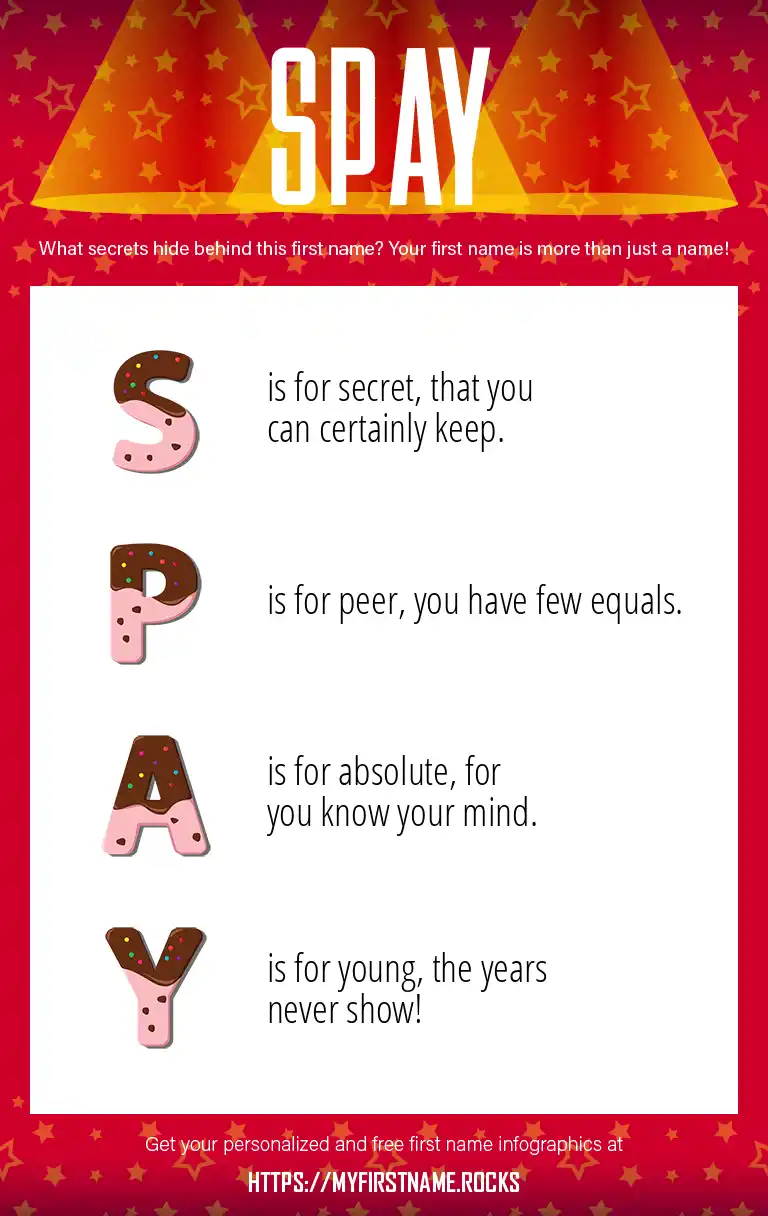 SPAY

What secrets hide behind this first name? Your first name is more than just a name!

S is for secret, that you can certainly keep.

P is for peer, you have few equals.

A is for absolute, for you know your mind.

Y is for young, the years never show!

Get your personalized and free first name infographics at

HTTPS://MYFIRSTNAME.ROCKS