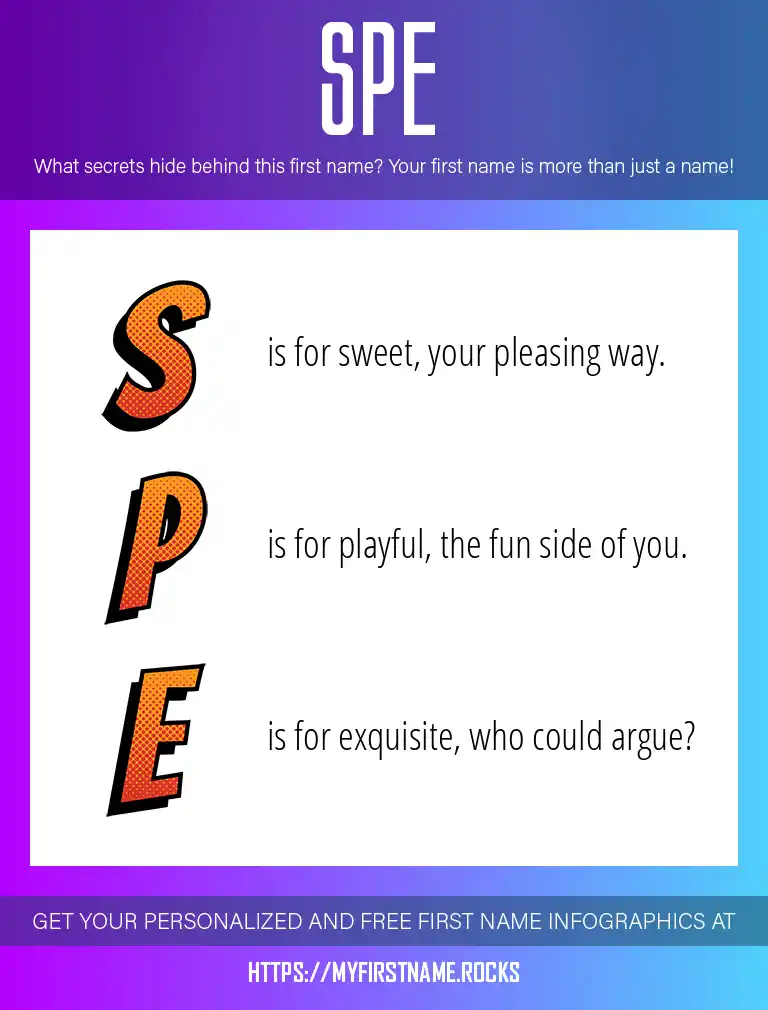 SPE

What secrets hide behind this first name? Your first name is more than just a name!

S is for sweet, your pleasing way.

P is for playful, the fun side of you.

E is for exquisite, who could argue?

GET YOUR PERSONALIZED AND FREE FIRST NAME INFOGRAPHICS AT

HTTPS://MYFIRSTNAME.ROCKS