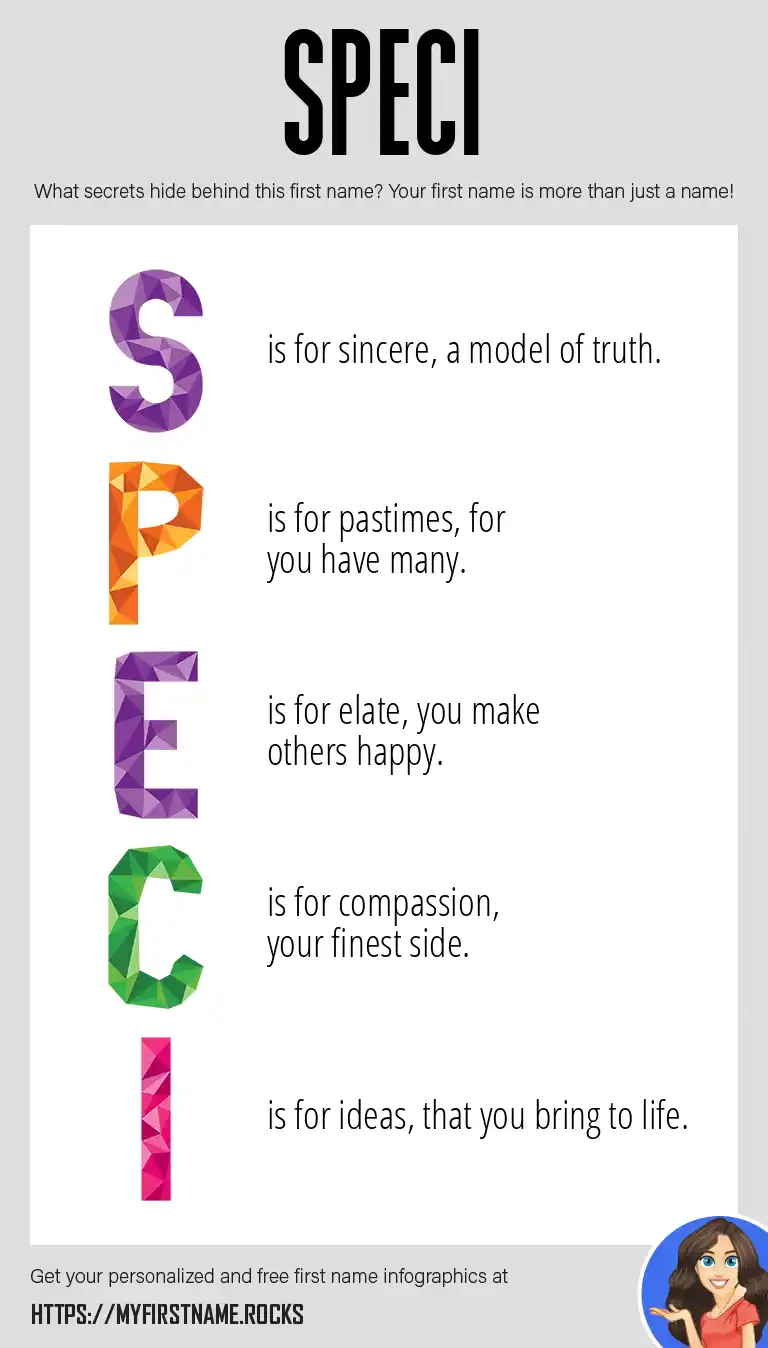 SPECI

What secrets hide behind this first name? Your first name is more than just a name!

S is for sincere, a model of truth.

P is for pastimes, for you have many.

E is for elate, you make others happy.

C is for compassion, your finest side.

I is for ideas, that you bring to life.

Get your personalized and free first name infographics at

HTTPS://MYFIRSTNAME.ROCKS