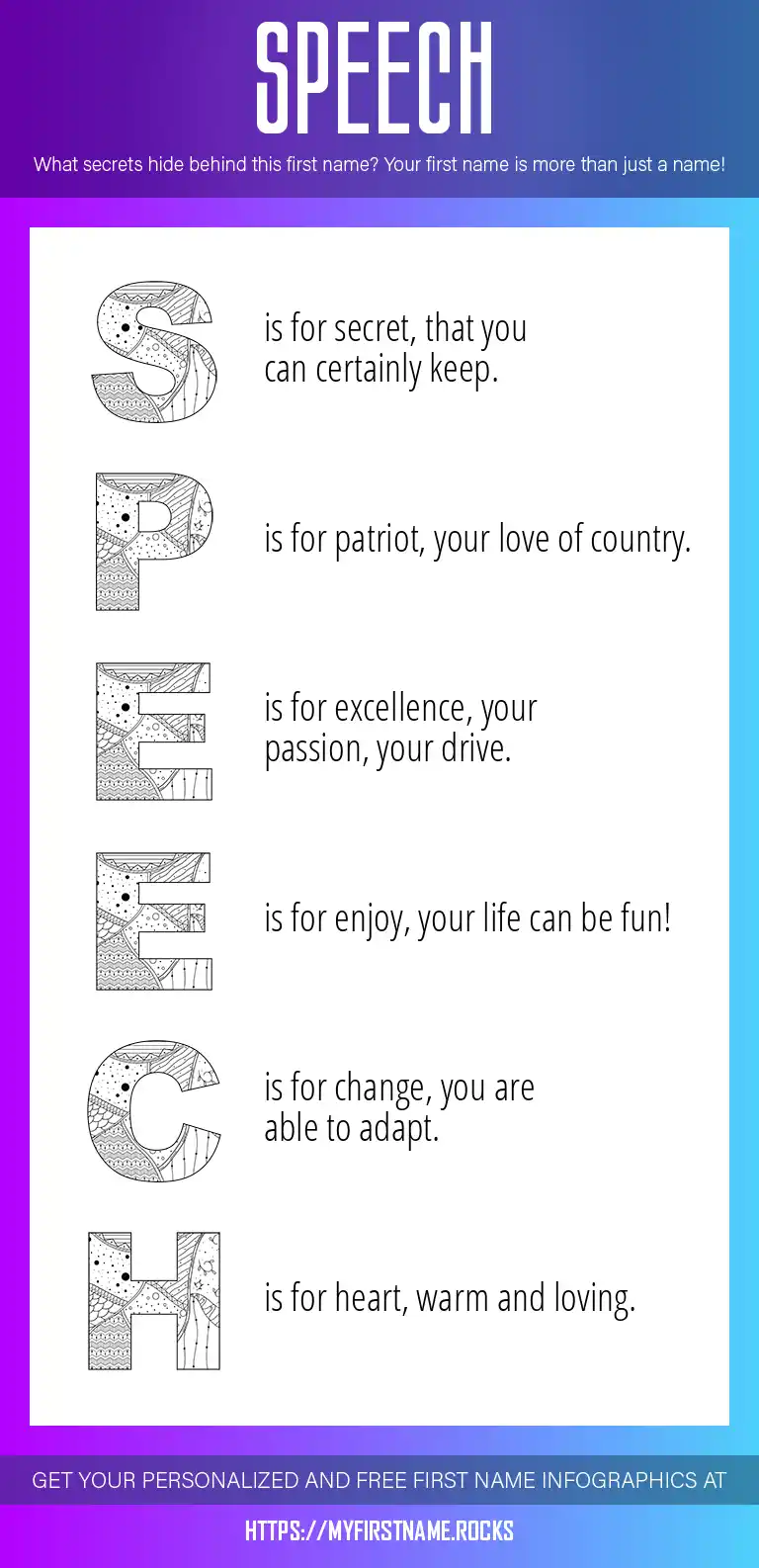 SPEECH

What secrets hide behind this first name? Your first name is more than just a name!

S is for secret, that you can certainly keep.

P is for patriot, your love of country.

E is for excellence, your passion, your drive.

E is for enjoy, your life can be fun!

C is for change, you are able to adapt.

H is for heart, warm and loving.

GET YOUR PERSONALIZED AND FREE FIRST NAME INFOGRAPHICS AT

HTTPS://MYFIRSTNAME.ROCKS