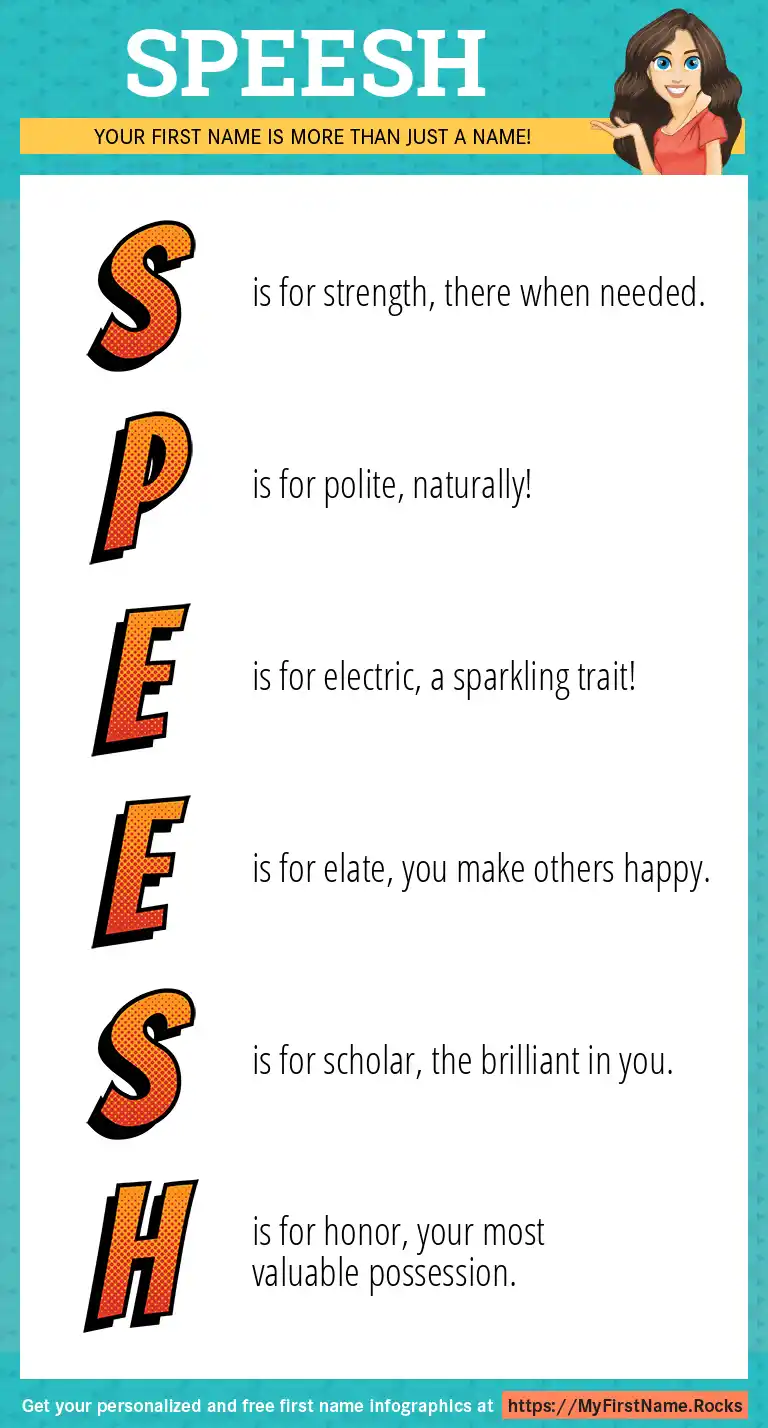 SPEESH

YOUR FIRST NAME IS MORE THAN JUST A NAME!

S is for strength, there when needed.

P is for polite, naturally!

E is for electric, a sparkling trait!

E is for elate, you make others happy.

S is for scholar, the brilliant in you.

H is for honor, your most valuable possession.

Get your personalized and free first name infographics at https://MyFirstName.Rocks