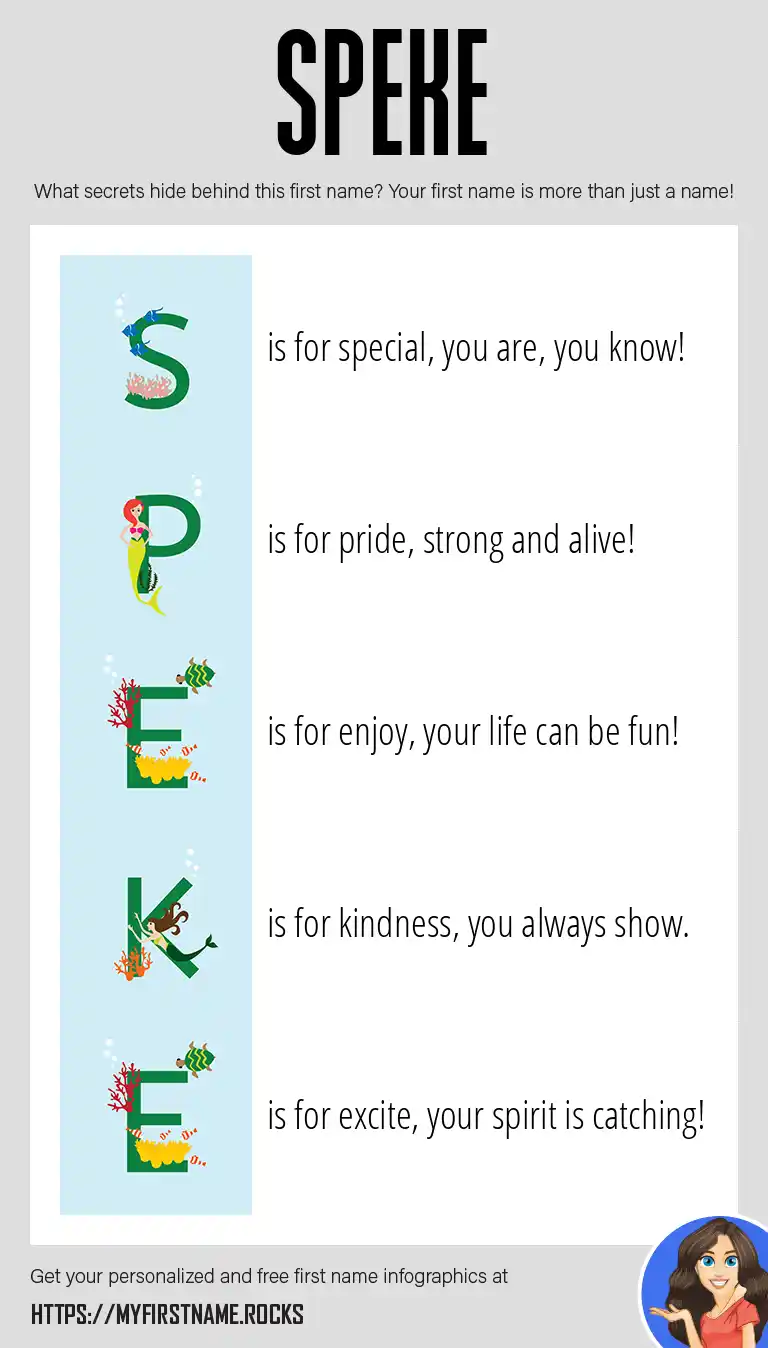 SPEKE

What secrets hide behind this first name? Your first name is more than just a name!

S is for special, you are, you know!

P is for pride, strong and alive!

E is for enjoy, your life can be fun!

K is for kindness, you always show.

E is for excite, your spirit is catching!

Get your personalized and free first name infographics at

HTTPS://MYFIRSTNAME.ROCKS