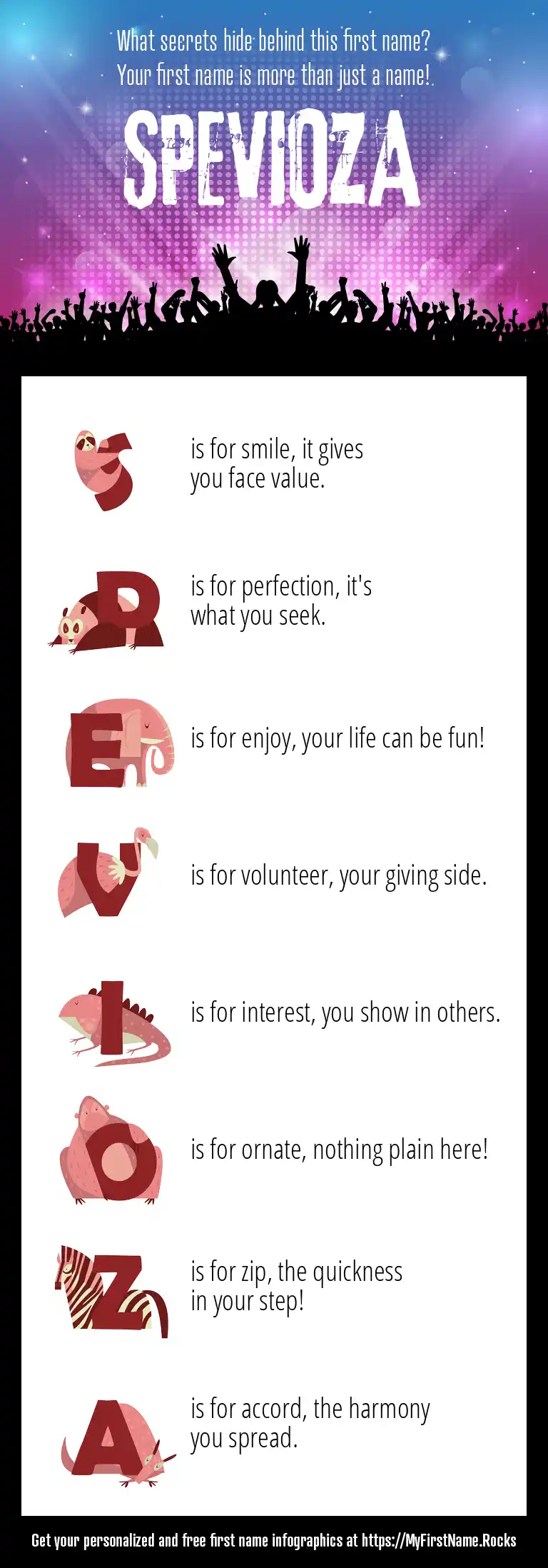 What secrets hide behind this first name?
Your first name is more than just a name!

SPEVIOZA

S is for smile, it gives you face value.

P is for perfection, it's what you seek.

E is for enjoy, your life can be fun!

V is for volunteer, your giving side.

I is for interest, you show in others.

O is for ornate, nothing plain here!

Z is for zip, the quickness in your step!

A is for accord, the harmony you spread.

Get your personalized and free first name infographics at https://MyFirstName.Rocks