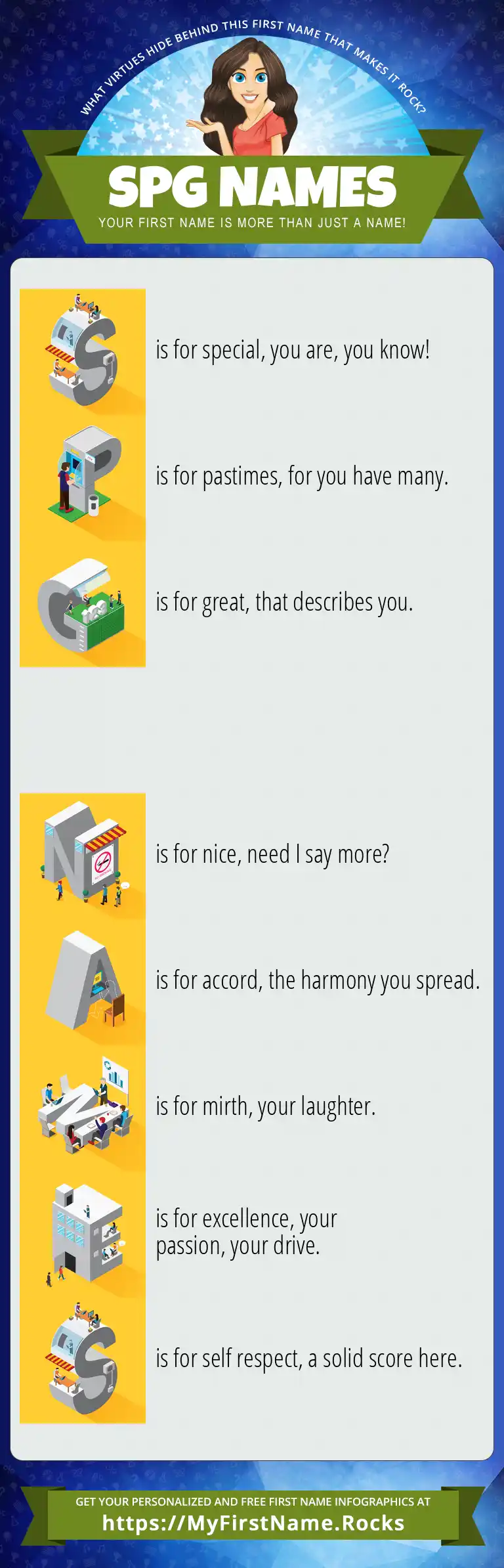 WHAT VIRTUES HIDE BEHIND THIS FIRST NAME THAT MAKES IT ROCK?

SPG NAMES

YOUR FIRST NAME IS MORE THAN JUST A NAME!

S is for special, you are, you know!

P is for pastimes, for you have many.

G is for great, that describes you.

N is for nice, need I say more?

A is for accord, the harmony you spread.

M is for mirth, your laughter.

E is for excellence, your passion, your drive.

S is for self respect, a solid score here.

GET YOUR PERSONALIZED AND FREE FIRST NAME INFOGRAPHICS AT

https://MyFirstName.Rocks