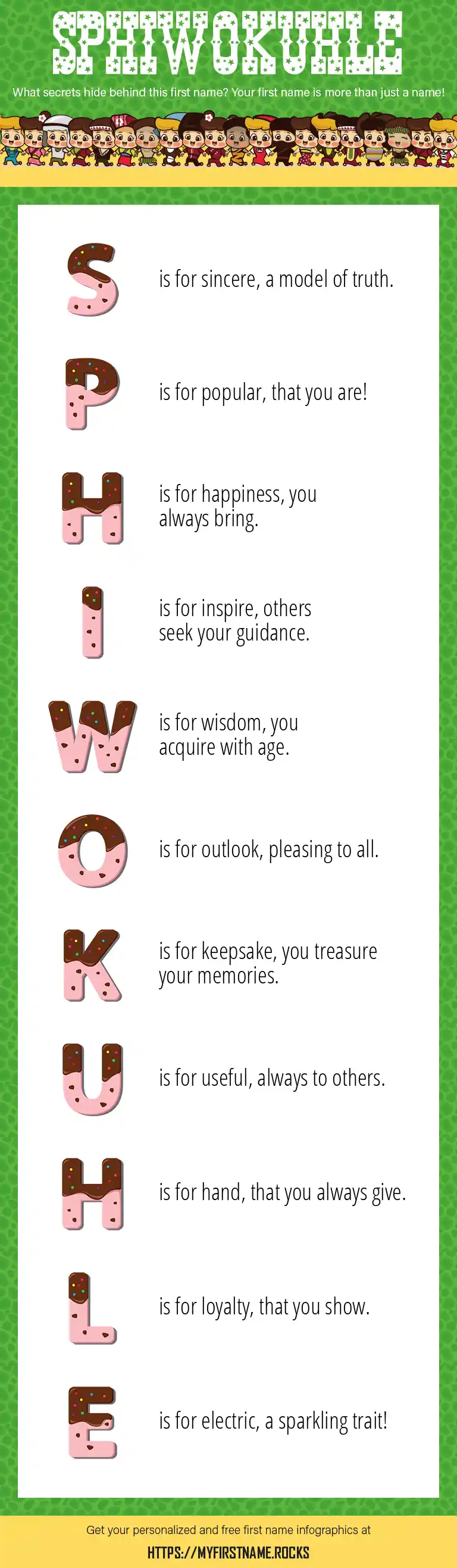 SPHIWOKUHLE

What secrets hide behind this first name? Your first name is more than just a name!

S is for sincere, a model of truth.

P is for popular, that you are!

H is for happiness, you always bring.

I is for inspire, others seek your guidance.

W is for wisdom, you acquire with age.

O is for outlook, pleasing to all.

K is for keepsake, you treasure your memories.

U is for useful, always to others.

H is for hand, that you always give.

L is for loyalty, that you show.

E is for electric, a sparkling trait!

Get your personalized and free first name infographics at

HTTPS://MYFIRSTNAME.ROCKS