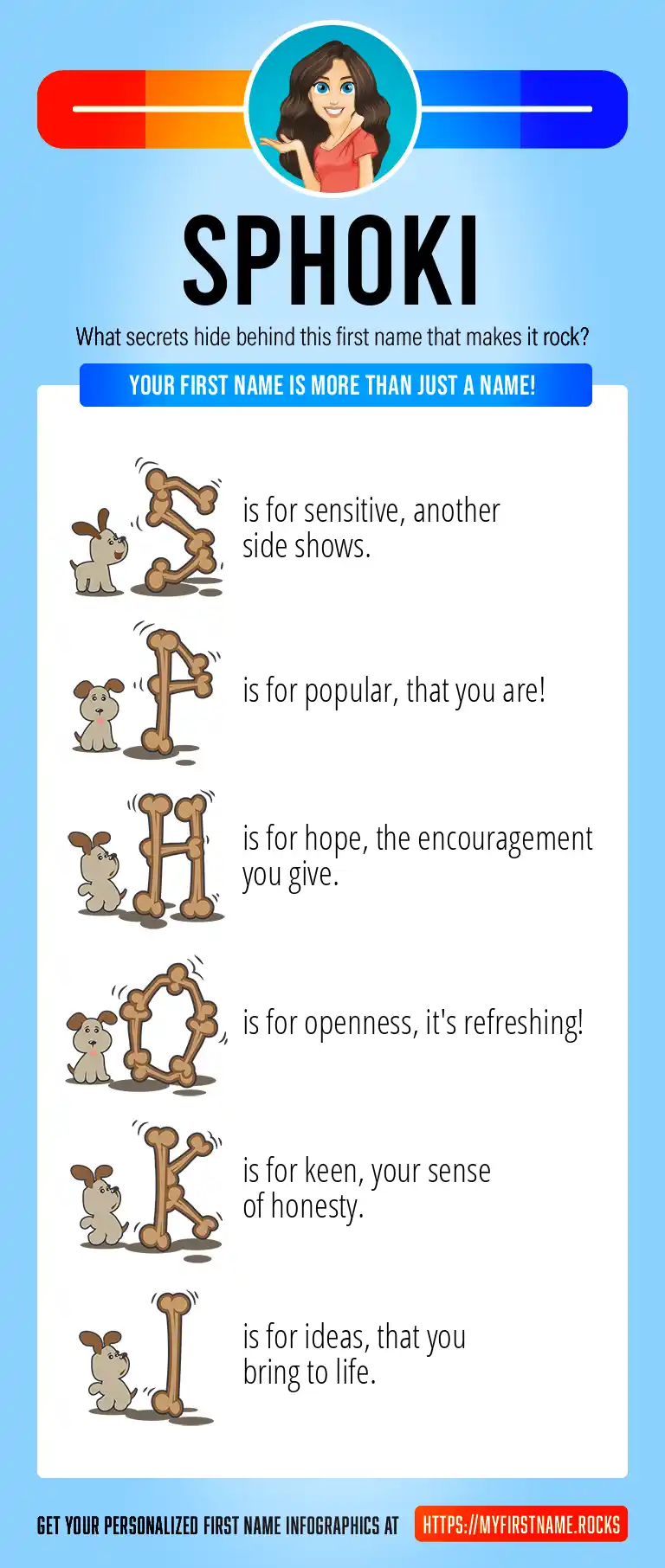 SPHOKI

What secrets hide behind this first name that makes it rock?

YOUR FIRST NAME IS MORE THAN JUST A NAME!

S is for sensitive, another side shows.

P is for popular, that you are!

H is for hope, the encouragement you give.

O is for openness, it's refreshing!

K is for keen, your sense of honesty.

I is for ideas, that you bring to life.

GET YOUR PERSONALIZED FIRST NAME INFOGRAPHICS AT HTTPS://MYFIRSTNAME.ROCKS