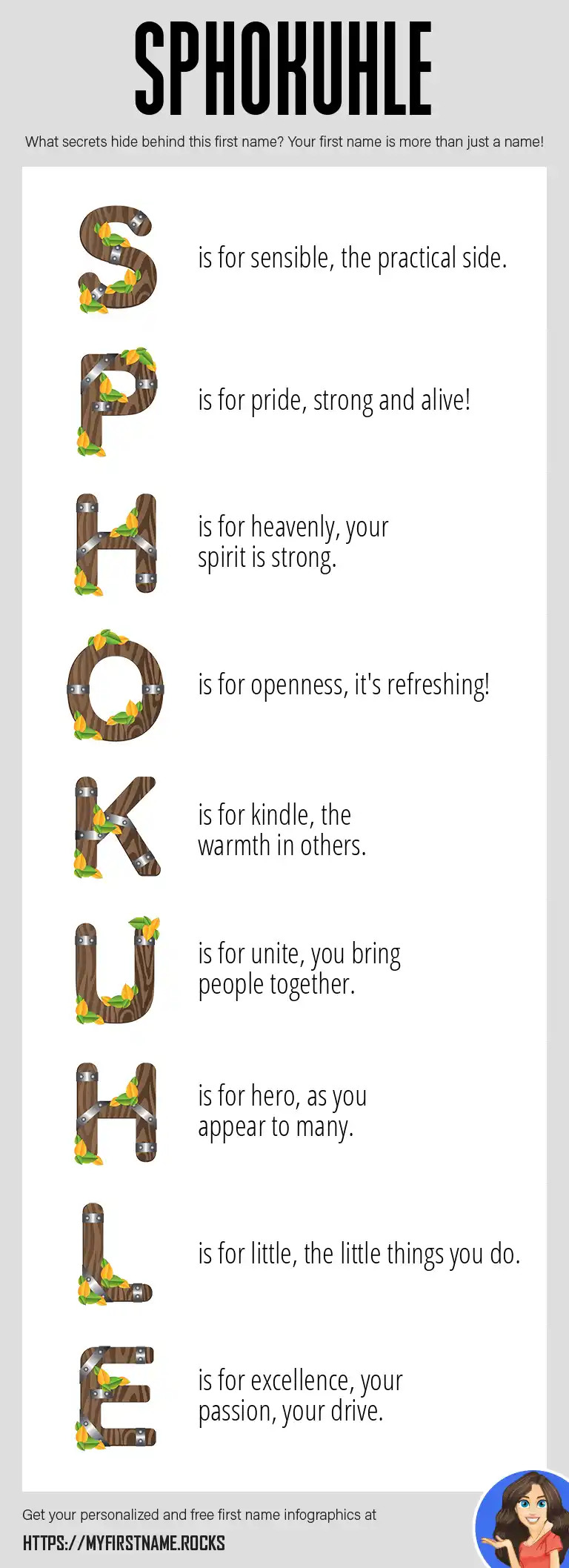 SPHOKUHLE

What secrets hide behind this first name? Your first name is more than just a name!

S is for sensible, the practical side.

P is for pride, strong and alive!

H is for heavenly, your spirit is strong.

O is for openness, it's refreshing!

K is for kindle, the warmth in others.

U is for unite, you bring people together.

H is for hero, as you appear to many.

L is for little, the little things you do.

E is for excellence, your passion, your drive.

Get your personalized and free first name infographics at

HTTPS://MYFIRSTNAME.ROCKS