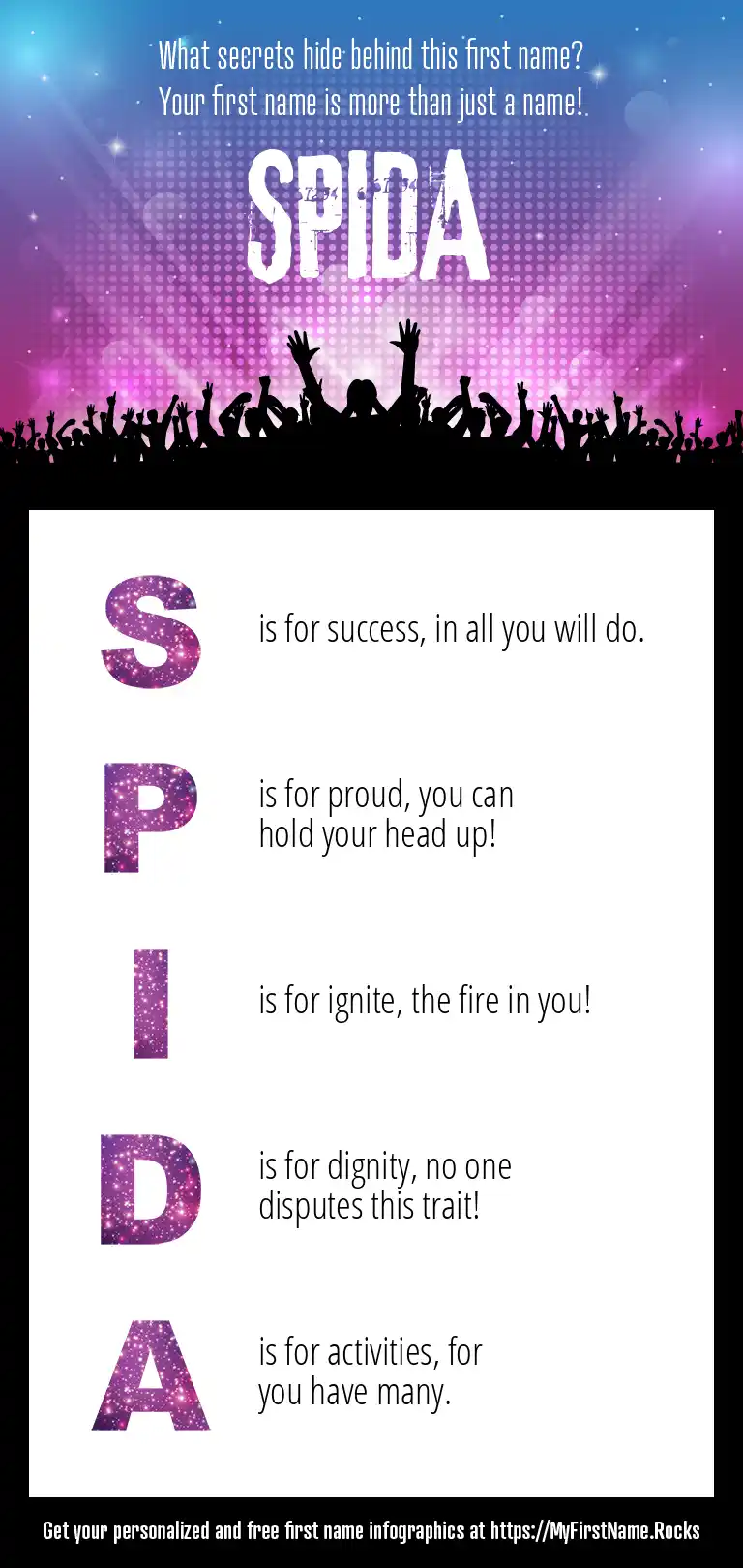 What secrets hide behind this first name?
Your first name is more than just a name!

SPIDA

S is for success, in all you will do.

P is for proud, you can hold your head up!

I is for ignite, the fire in you!

D is for dignity, no one disputes this trait!

A is for activities, for you have many.

Get your personalized and free first name infographics at https://MyFirstName.Rocks