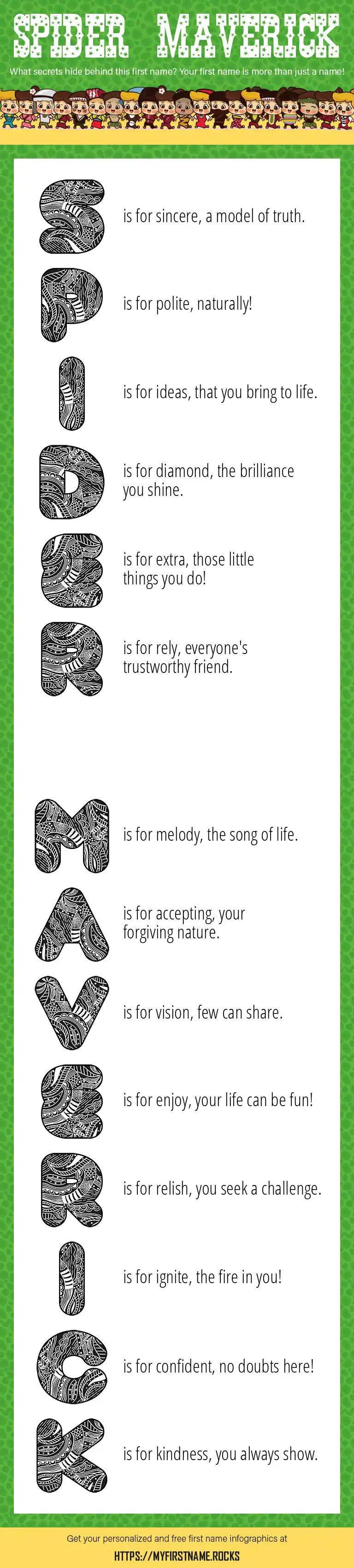 SPIDER MAVERICK

What secrets hide behind this first name? Your first name is more than just a name!

S is for sincere, a model of truth.

P is for polite, naturally!

I is for ideas, that you bring to life.

D is for diamond, the brilliance you shine.

E is for extra, those little things you do!

R is for rely, everyone's trustworthy friend.

M is for melody, the song of life.

A is for accepting, your forgiving nature.

V is for vision, few can share.

E is for enjoy, your life can be fun!

R is for relish, you seek a challenge.

I is for ignite, the fire in you!

C is for confident, no doubts here!

K is for kindness, you always show.

Get your personalized and free first name infographics at

HTTPS://MYFIRSTNAME.ROCKS