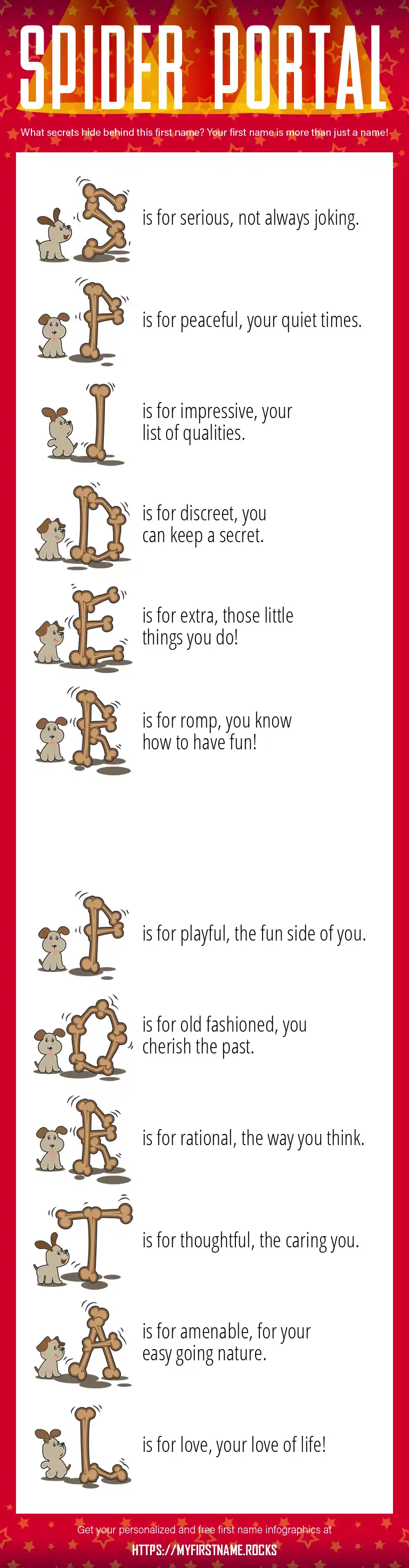 SPIDER PORTAL

What secrets hide behind this first name? Your first name is more than just a name!

S is for serious, not always joking.

P is for peaceful, your quiet times.

I is for impressive, your list of qualities.

D is for discreet, you can keep a secret.

E is for extra, those little things you do!

R is for romp, you know how to have fun!

P is for playful, the fun side of you.

O is for old fashioned, you cherish the past.

R is for rational, the way you think.

T is for thoughtful, the caring you.

A is for amenable, for your easy going nature.

L is for love, your love of life!

Get your personalized and free first name infographics at

HTTPS://MYFIRSTNAME.ROCKS