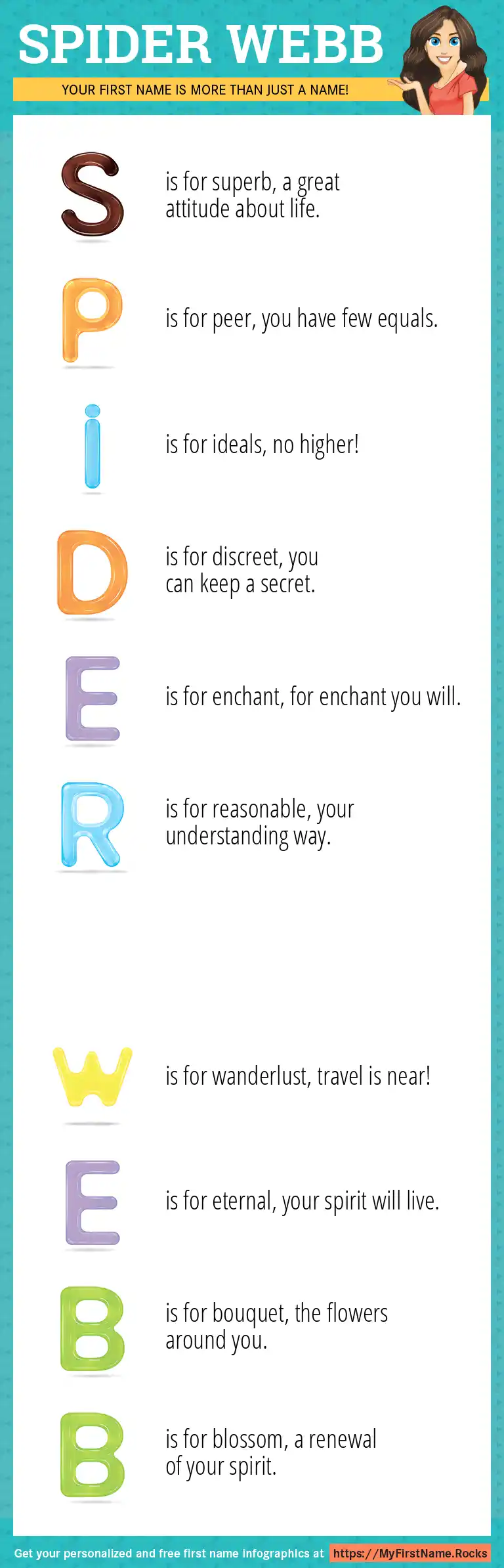 SPIDER WEBB

YOUR FIRST NAME IS MORE THAN JUST A NAME!

S is for superb, a great attitude about life.

P is for peer, you have few equals.

i is for ideals, no higher!

D is for discreet, you can keep a secret.

E is for enchant, for enchant you will.

R is for reasonable, your understanding way.

W is for wanderlust, travel is near!

E is for eternal, your spirit will live.

B is for bouquet, the flowers around you.

B is for blossom, a renewal of your spirit.

Get your personalized and free first name infographics at https://MyFirstName.Rocks