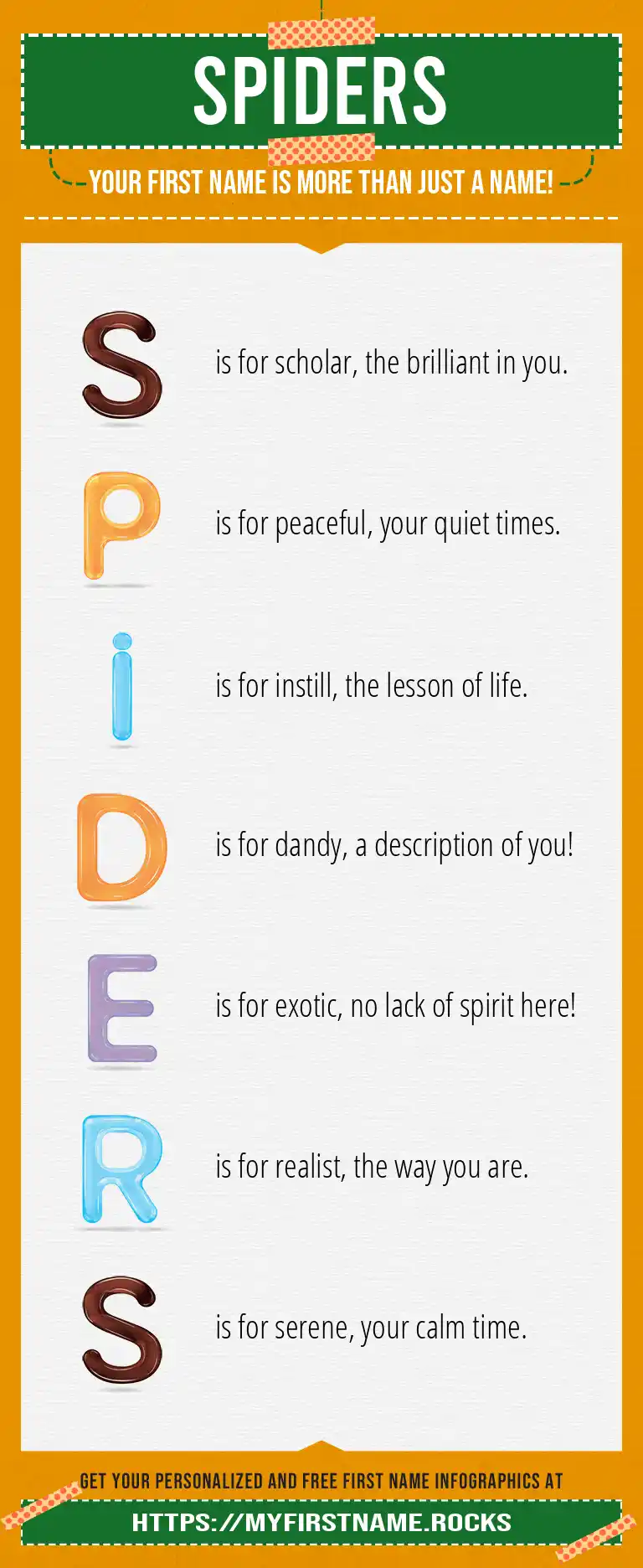 SPIDERS

YOUR FIRST NAME IS MORE THAN JUST A NAME!

S is for scholar, the brilliant in you.

P is for peaceful, your quiet times.

i is for instill, the lesson of life.

D is for dandy, a description of you!

E is for exotic, no lack of spirit here!

R is for realist, the way you are.

S is for serene, your calm time.

GET YOUR PERSONALIZED AND FREE FIRST NAME INFOGRAPHICS AT

HTTPS://MYFIRSTNAME.ROCKS