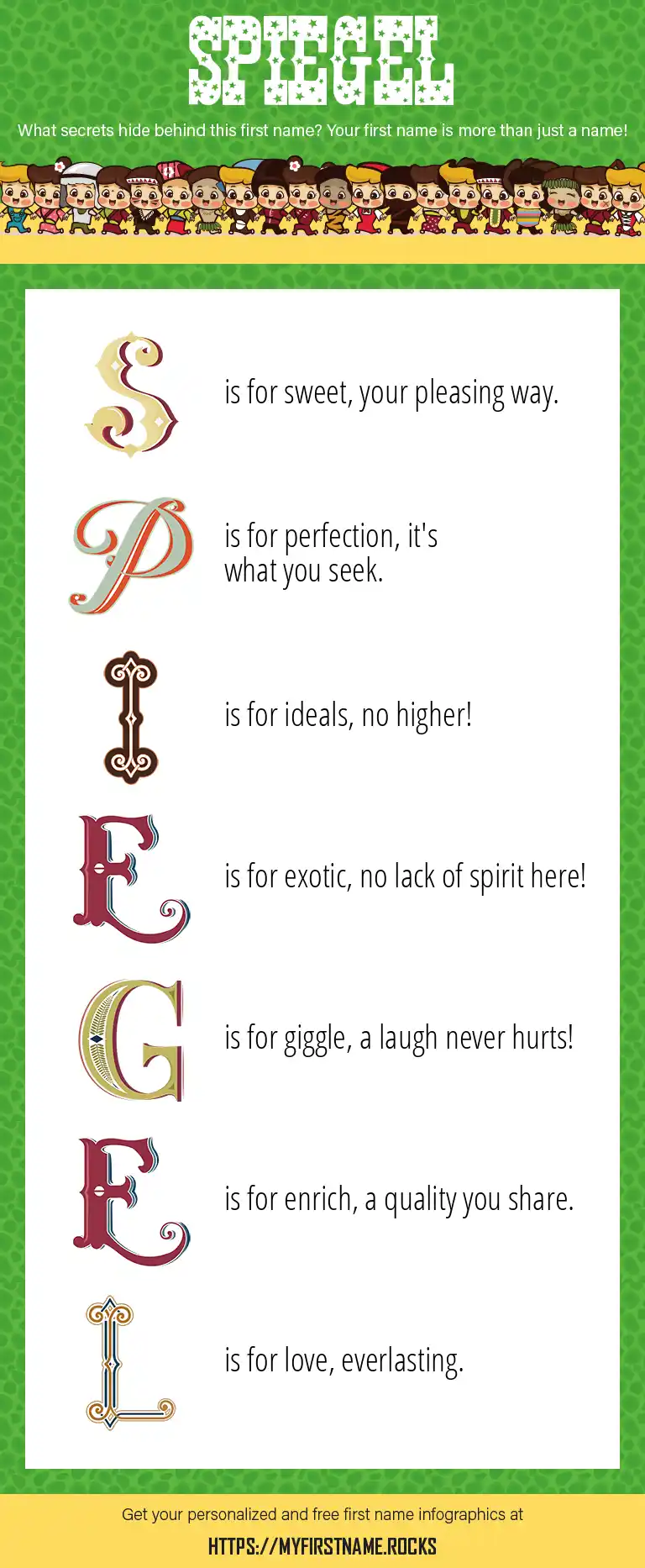 SPIEGEL

What secrets hide behind this first name? Your first name is more than just a name!

S is for sweet, your pleasing way.

P is for perfection, it's what you seek.

I is for ideals, no higher!

E is for exotic, no lack of spirit here!

G is for giggle, a laugh never hurts!

E is for enrich, a quality you share.

L is for love, everlasting.

Get your personalized and free first name infographics at

HTTPS://MYFIRSTNAME.ROCKS