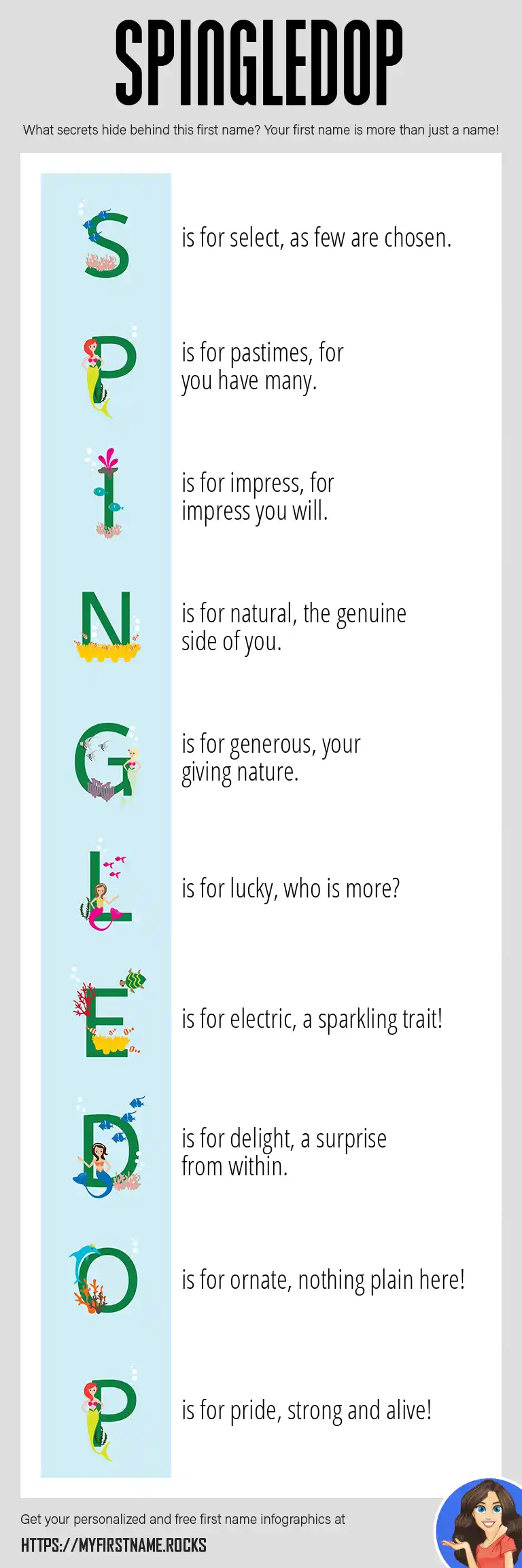 SPINGLEDOP

What secrets hide behind this first name? Your first name is more than just a name!

S is for select, as few are chosen.

P is for pastimes, for you have many.

I is for impress, for impress you will.

N is for natural, the genuine side of you.

G is for generous, your giving nature.

L is for lucky, who is more?

E is for electric, a sparkling trait!

D is for delight, a surprise from within.

O is for ornate, nothing plain here!

P is for pride, strong and alive!

Get your personalized and free first name infographics at

HTTPS://MYFIRSTNAME.ROCKS