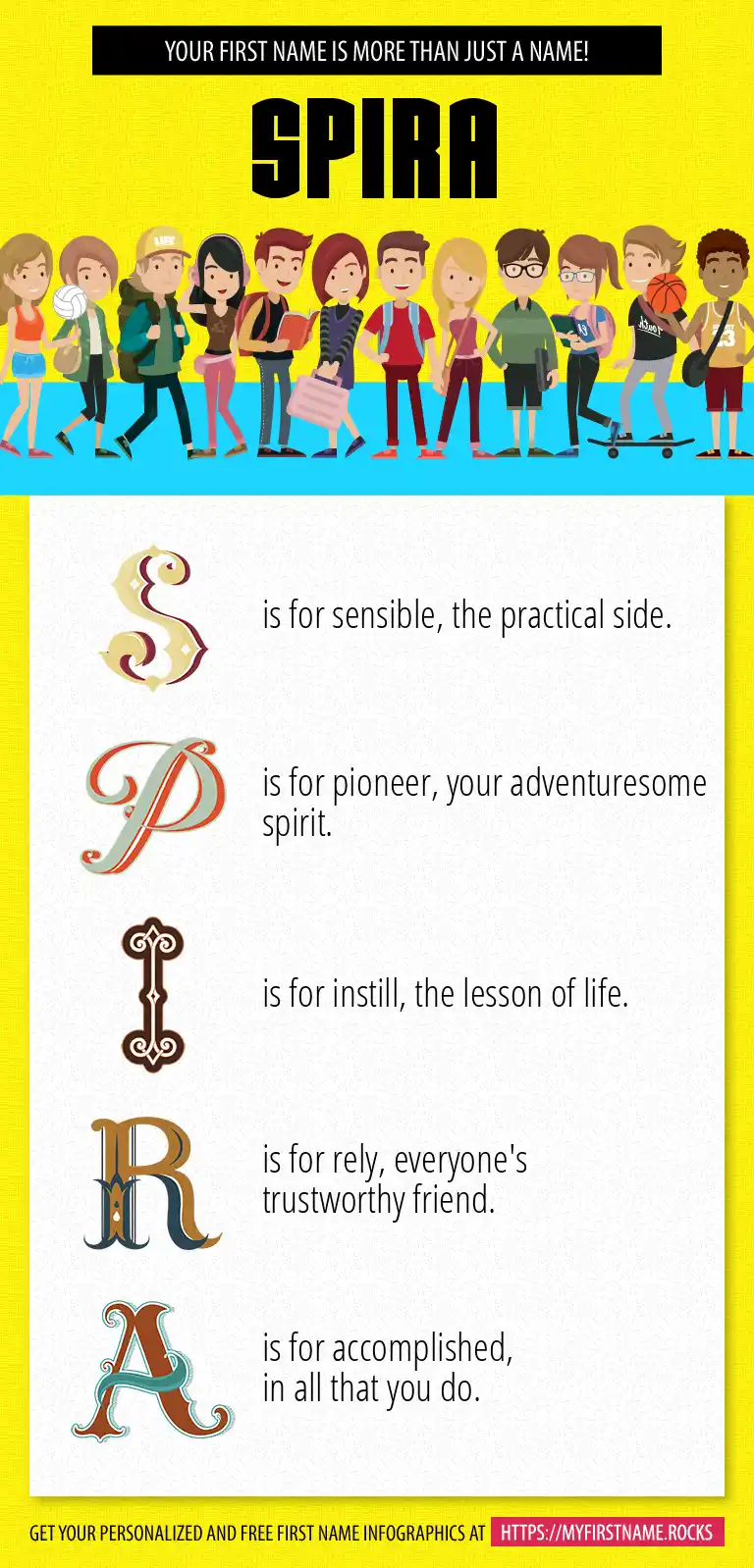 YOUR FIRST NAME IS MORE THAN JUST A NAME!

SPIRA

S is for sensible, the practical side.

P is for pioneer, your adventuresome spirit.

I is for instill, the lesson of life.

R is for rely, everyone's trustworthy friend.

A is for accomplished, in all that you do.

GET YOUR PERSONALIZED AND FREE FIRST NAME INFOGRAPHICS AT HTTPS://MYFIRSTNAME.ROCKS