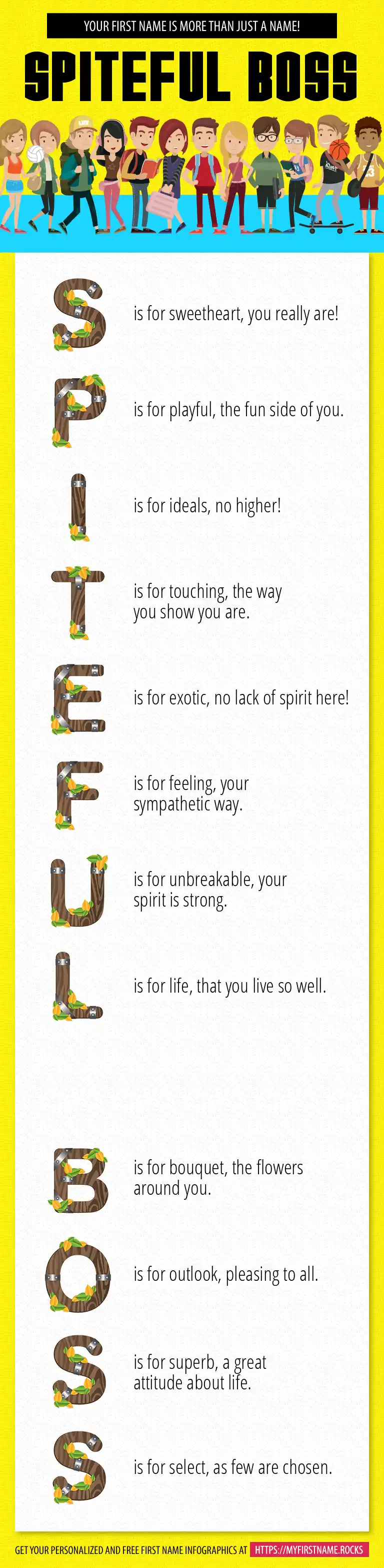 YOUR FIRST NAME IS MORE THAN JUST A NAME!

SPITEFUL BOSS

S is for sweetheart, you really are!

P is for playful, the fun side of you.

I is for ideals, no higher!

T is for touching, the way you show you are.

E is for exotic, no lack of spirit here!

F is for feeling, your sympathetic way.

U is for unbreakable, your spirit is strong.

L is for life, that you live so well.

B is for bouquet, the flowers around you.

O is for outlook, pleasing to all.

S is for superb, a great attitude about life.

S is for select, as few are chosen.

GET YOUR PERSONALIZED AND FREE FIRST NAME INFOGRAPHICS AT HTTPS://MYFIRSTNAME.ROCKS