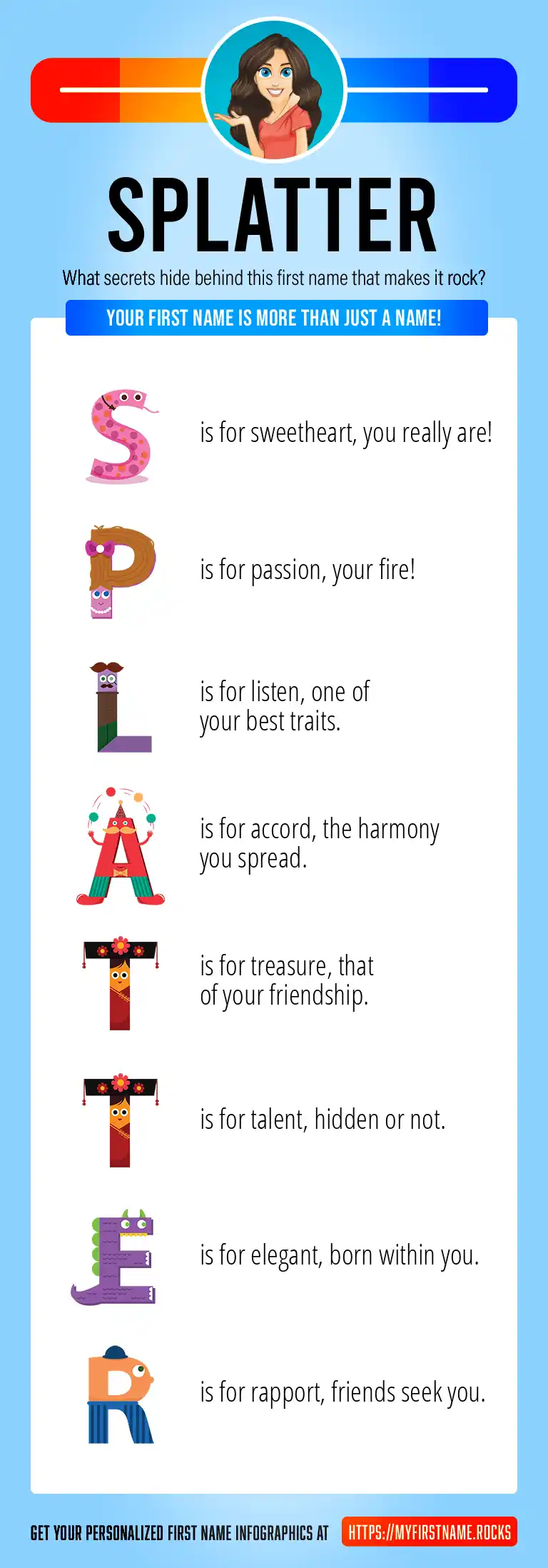 SPLATTER

What secrets hide behind this first name that makes it rock?

YOUR FIRST NAME IS MORE THAN JUST A NAME!

S is for sweetheart, you really are!

P is for passion, your fire!

L is for listen, one of your best traits.

A is for accord, the harmony you spread.

T is for treasure, that of your friendship.

T is for talent, hidden or not.

E is for elegant, born within you.

R is for rapport, friends seek you.

GET YOUR PERSONALIZED FIRST NAME INFOGRAPHICS AT HTTPS://MYFIRSTNAME.ROCKS