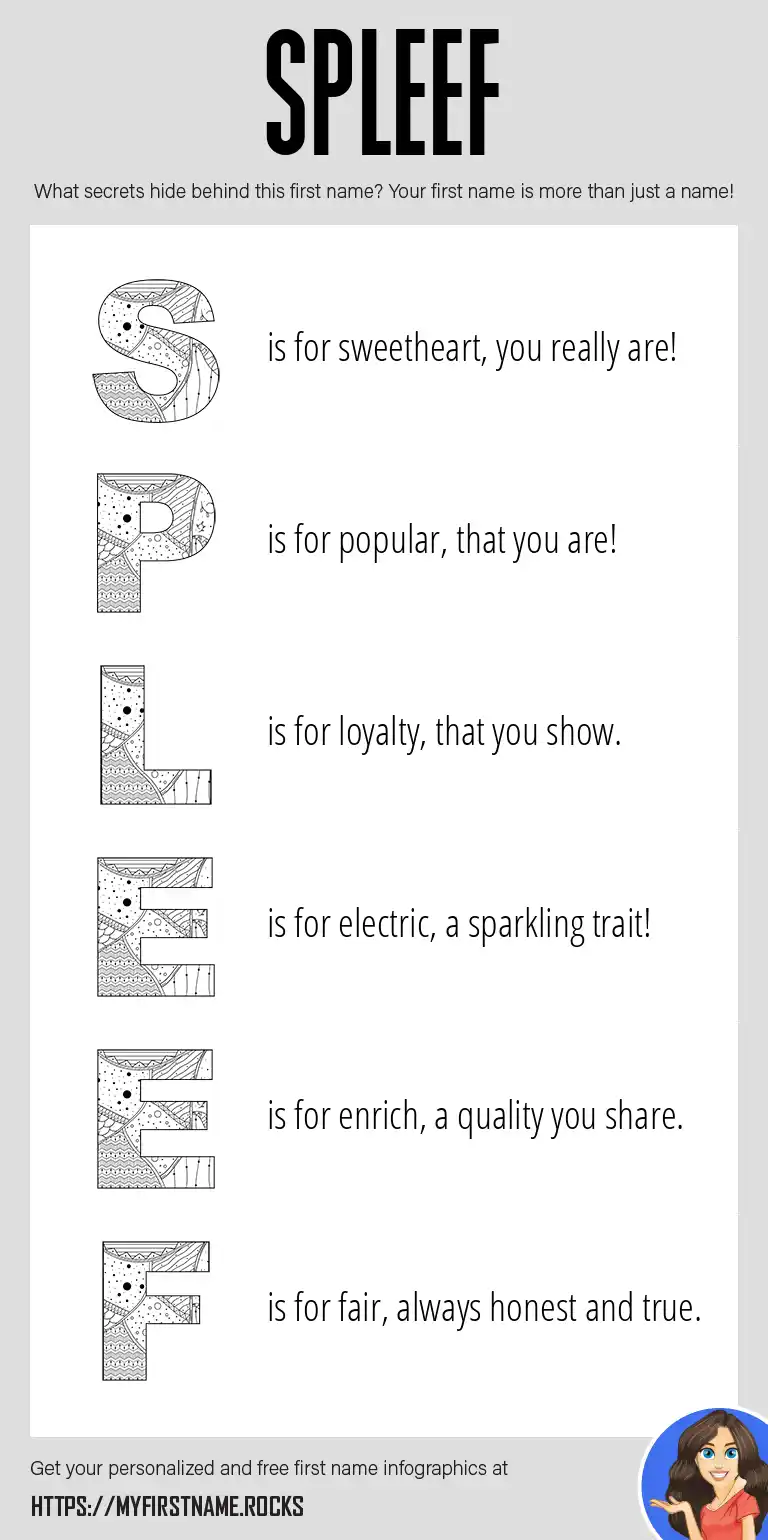 SPLEEF

What secrets hide behind this first name? Your first name is more than just a name!

S is for sweetheart, you really are!

P is for popular, that you are!

L is for loyalty, that you show.

E is for electric, a sparkling trait!

E is for enrich, a quality you share.

F is for fair, always honest and true.

Get your personalized and free first name infographics at

HTTPS://MYFIRSTNAME.ROCKS