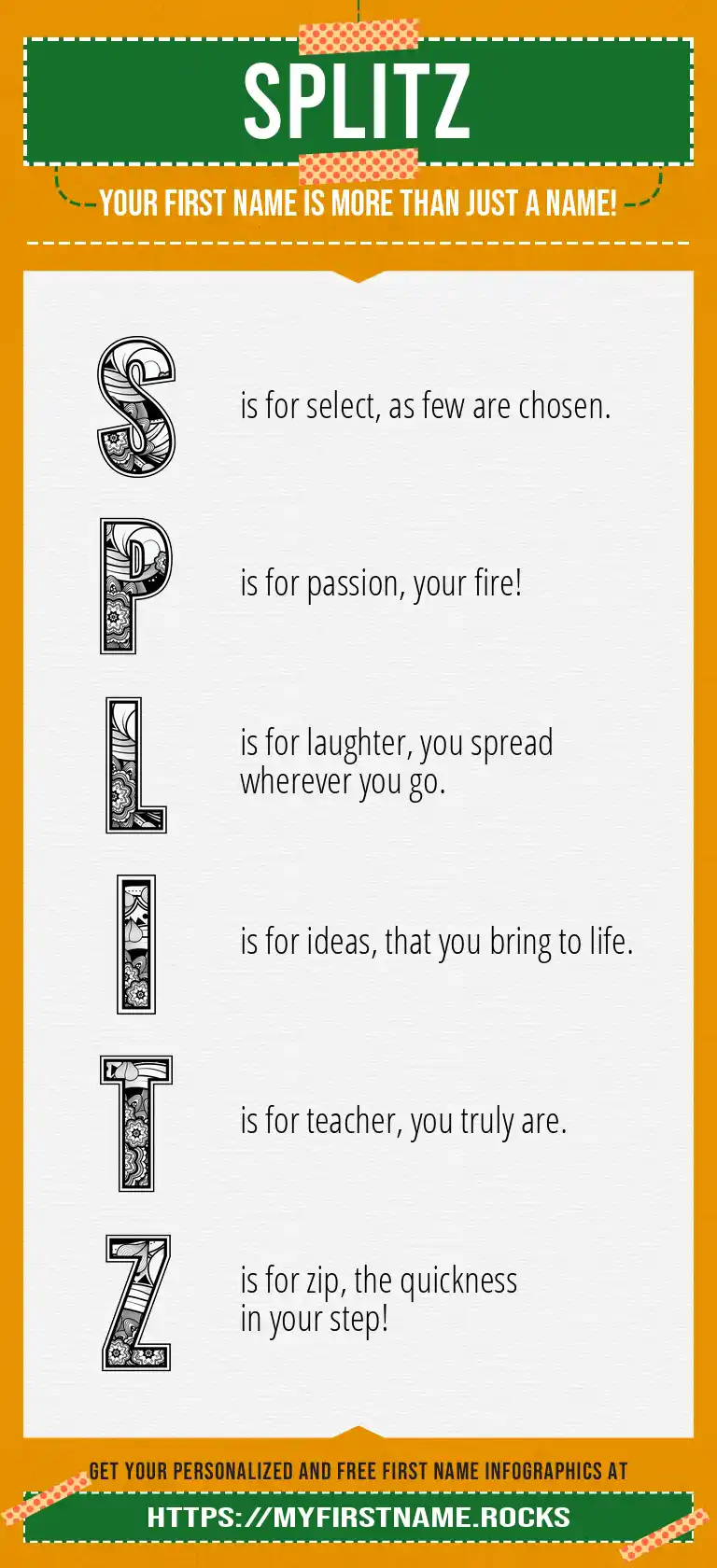 SPLITZ

YOUR FIRST NAME IS MORE THAN JUST A NAME!

S is for select, as few are chosen.

P is for passion, your fire!

L is for laughter, you spread wherever you go.

I is for ideas, that you bring to life.

T is for teacher, you truly are.

Z is for zip, the quickness in your step!

GET YOUR PERSONALIZED AND FREE FIRST NAME INFOGRAPHICS AT

HTTPS://MYFIRSTNAME.ROCKS