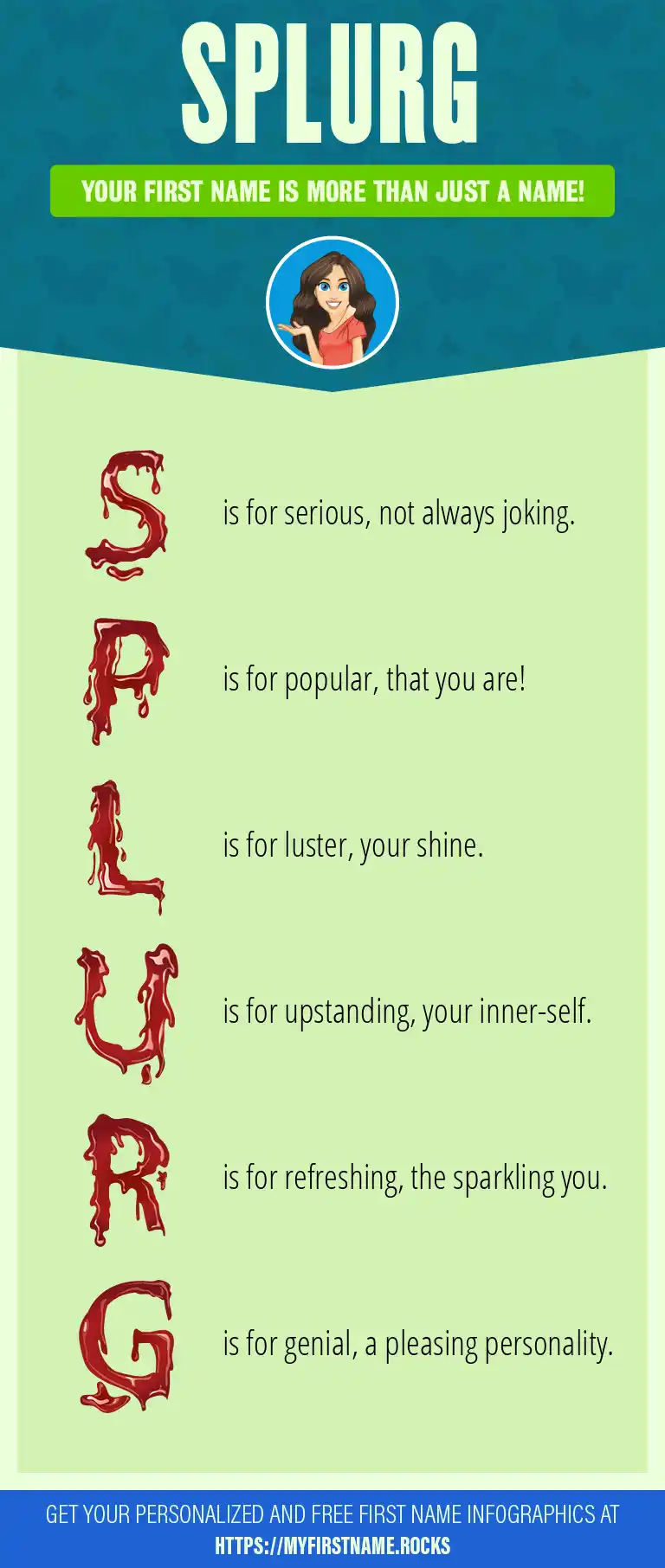 SPLURG

YOUR FIRST NAME IS MORE THAN JUST A NAME!

S is for serious, not always joking.

P is for popular, that you are!

L is for luster, your shine.

U is for upstanding, your inner-self.

R is for refreshing, the sparkling you.

G is for genial, a pleasing personality.

GET YOUR PERSONALIZED AND FREE FIRST NAME INFOGRAPHICS AT HTTPS://MYFIRSTNAME.ROCKS