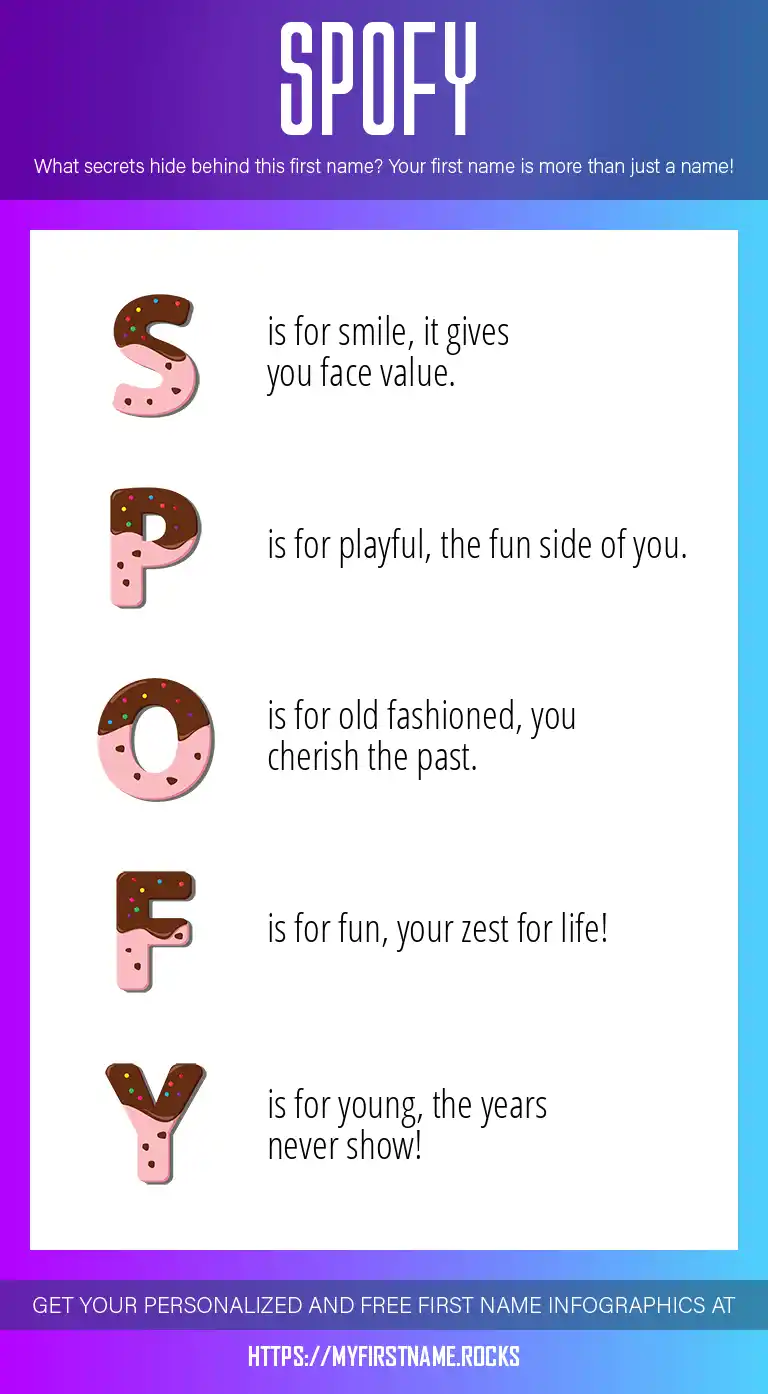 SPOFY

What secrets hide behind this first name? Your first name is more than just a name!

S is for smile, it gives you face value.

P is for playful, the fun side of you.

O is for old fashioned, you cherish the past.

F is for fun, your zest for life!

Y is for young, the years never show!

GET YOUR PERSONALIZED AND FREE FIRST NAME INFOGRAPHICS AT

HTTPS://MYFIRSTNAME.ROCKS